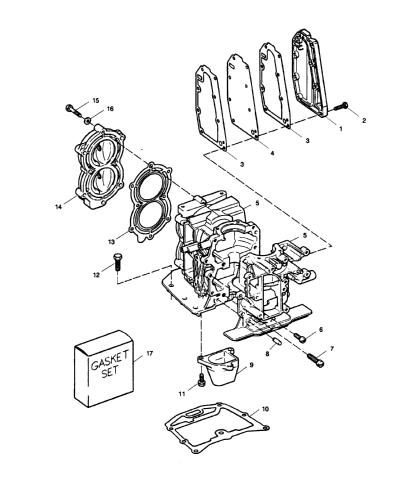 15
16
2
1
3
4
3
14
13
5
5
12
6
7
8
GASKET SET
17
9
11
10