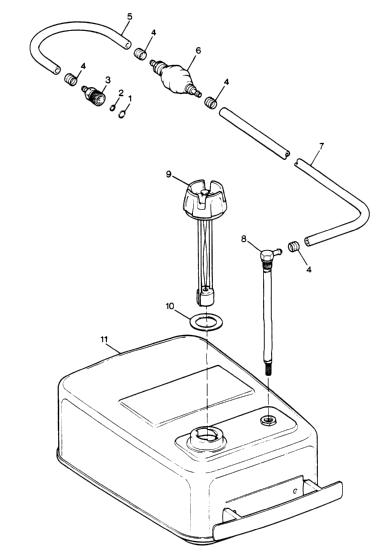 5
4
6
4
3
2
1
4
7
9
8
4
10
11