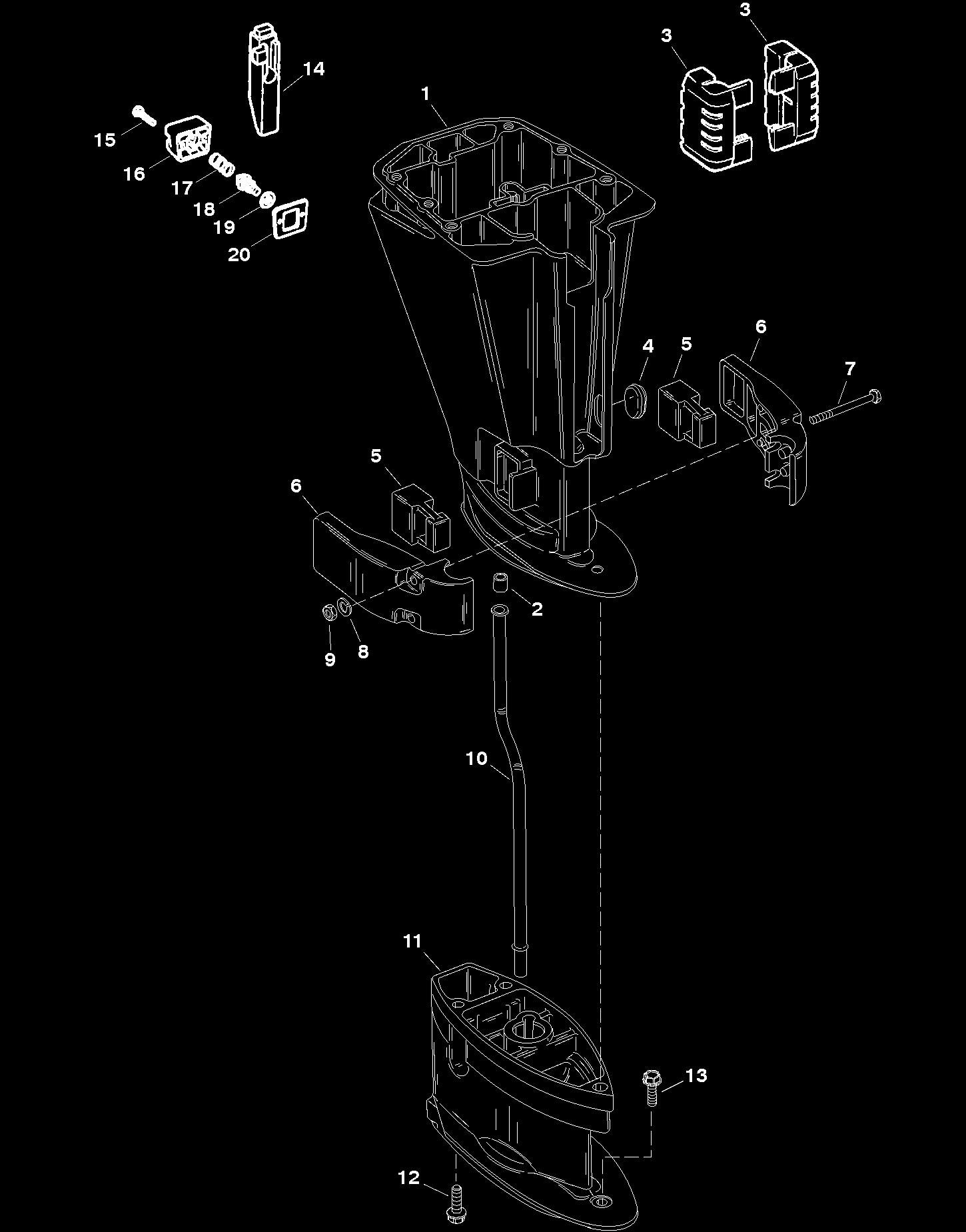 3
3
14
1
15
16
17
18
19
20
6
4
5
7
5
6
2
9
8
10
11
13
12