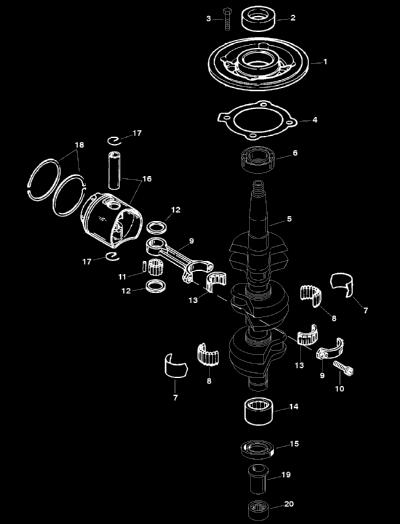 3
2
1
4
17
18
6
16
5
12
9
17
11
12
13
7
8
13
9
10
7
8
14
15
19
20