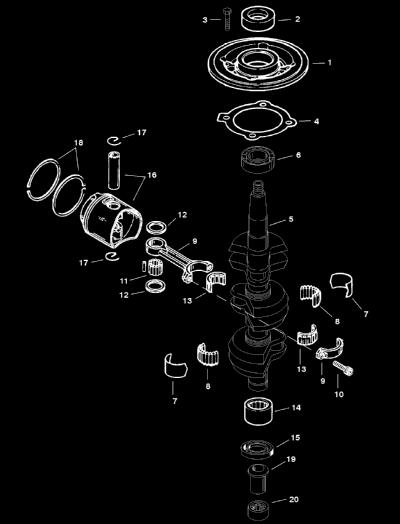 3
2
1
4
17
18
6
16
5
12
9
17
11
12
13
7
8
13
9
10
7
8
14
15
19
20