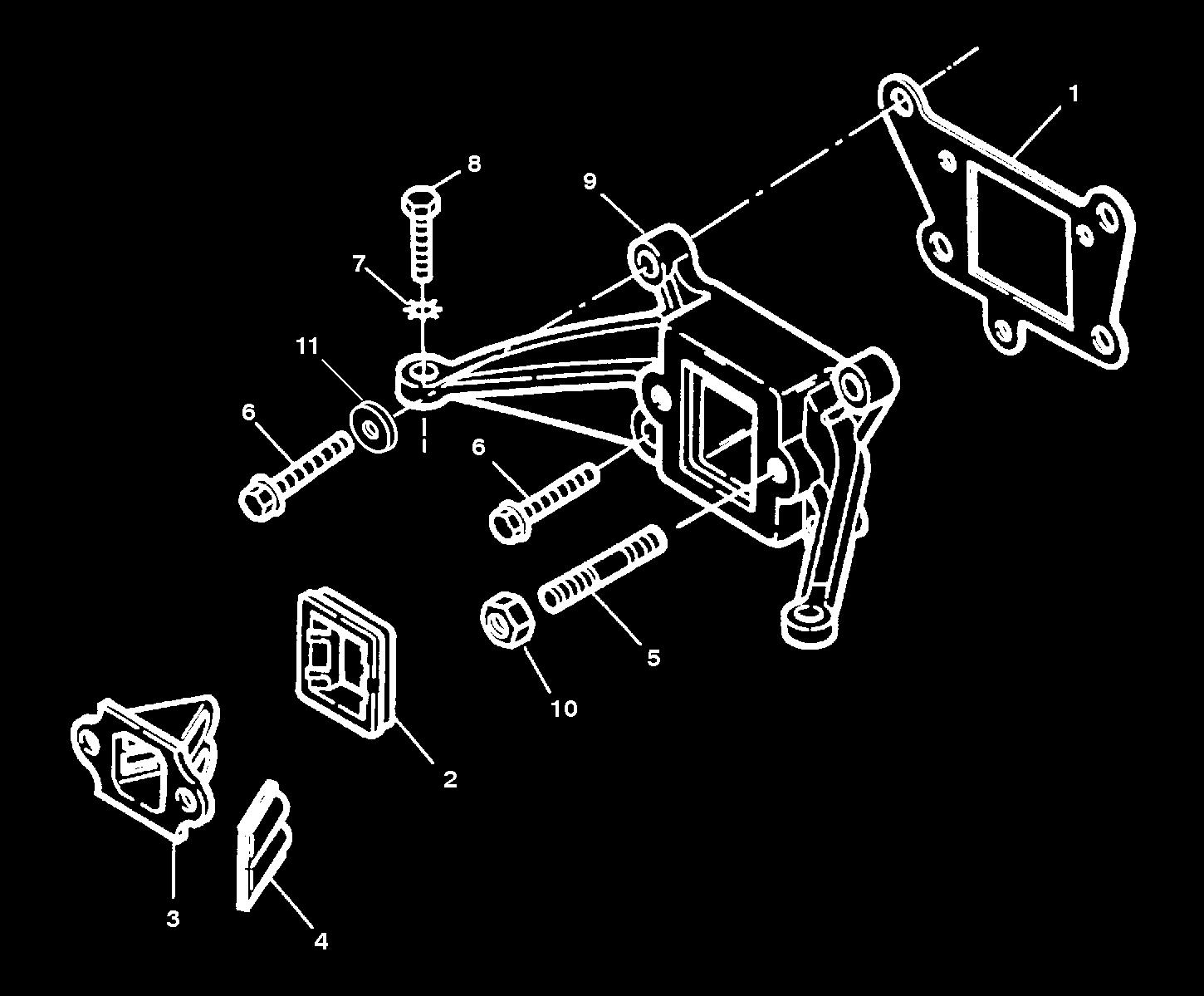 1
8
9
7
11
6
6
5
10
2
3
4