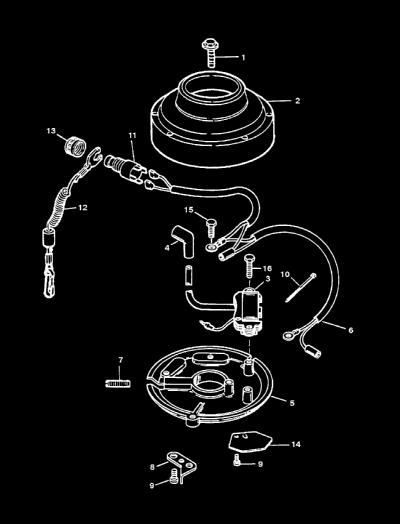 1
2
13
11
12
15
4
16
3
10
6
7
5
14
8
9
9