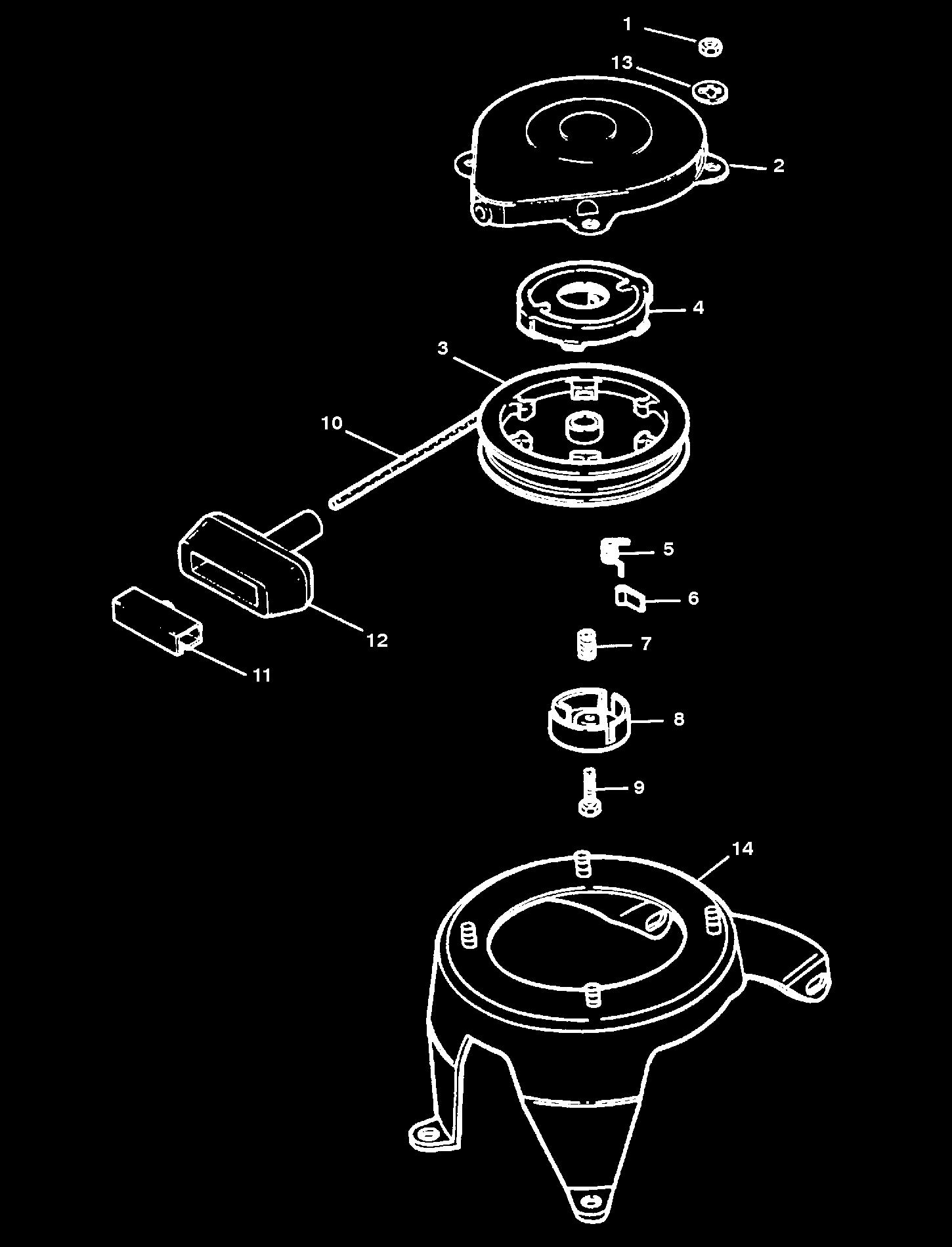 1
13
2
4
3
10
5
6
12
7
11
8
9
14