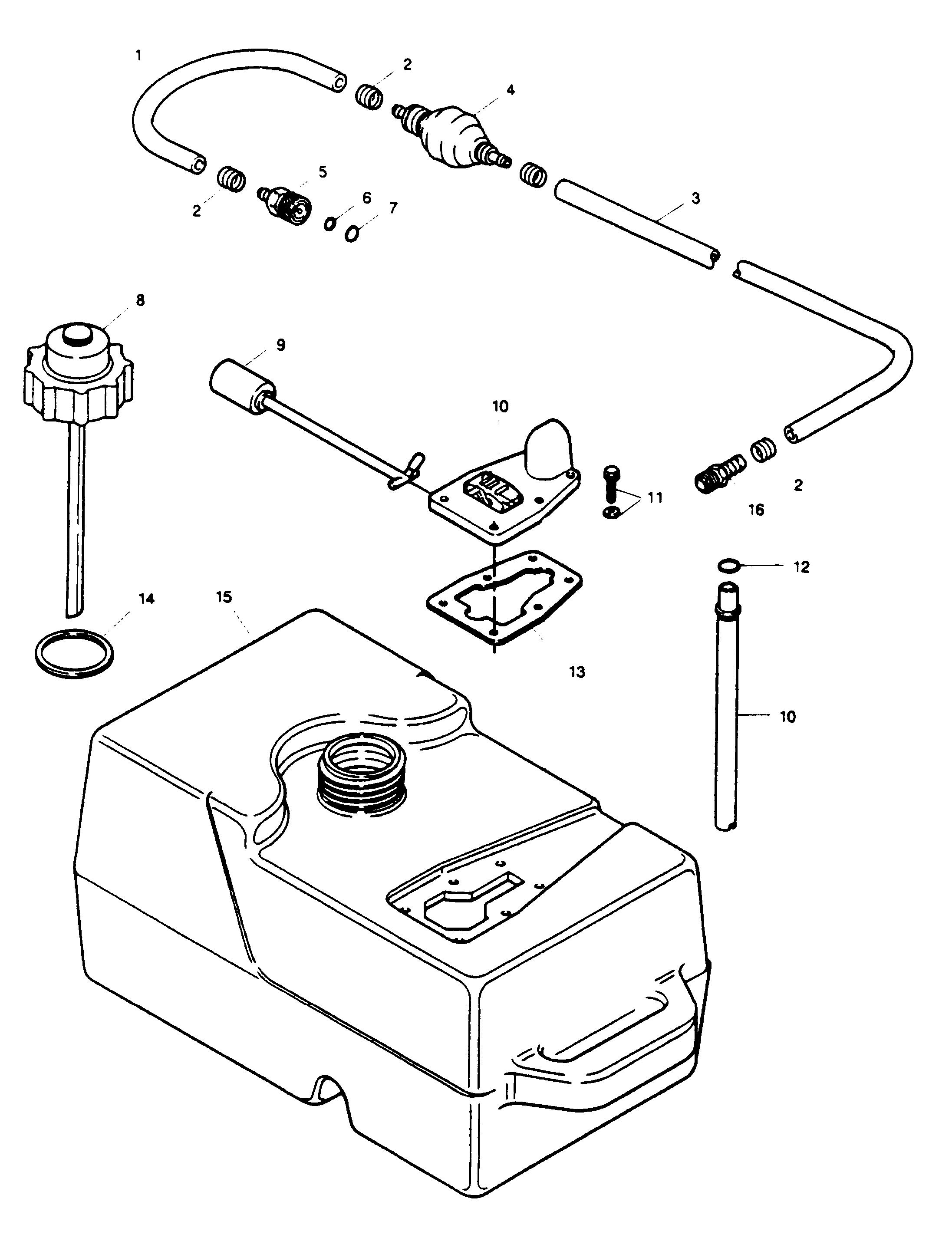 1
2
4
5
2
6
7
3
8
9
10
11
2
16
12
14
15
13
10