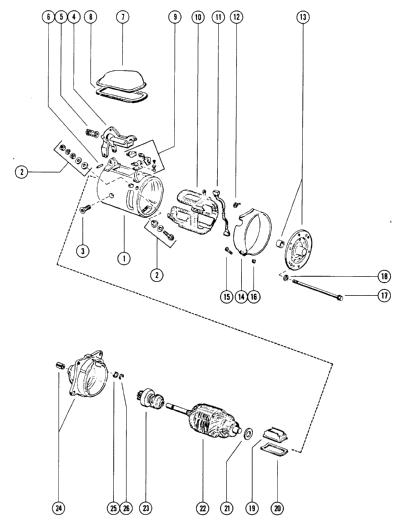 6 5 4 8 7 9 10 11 12 13

2

3 1 2

15 14 16

18

17

24 25 26 23 22 21 19 20