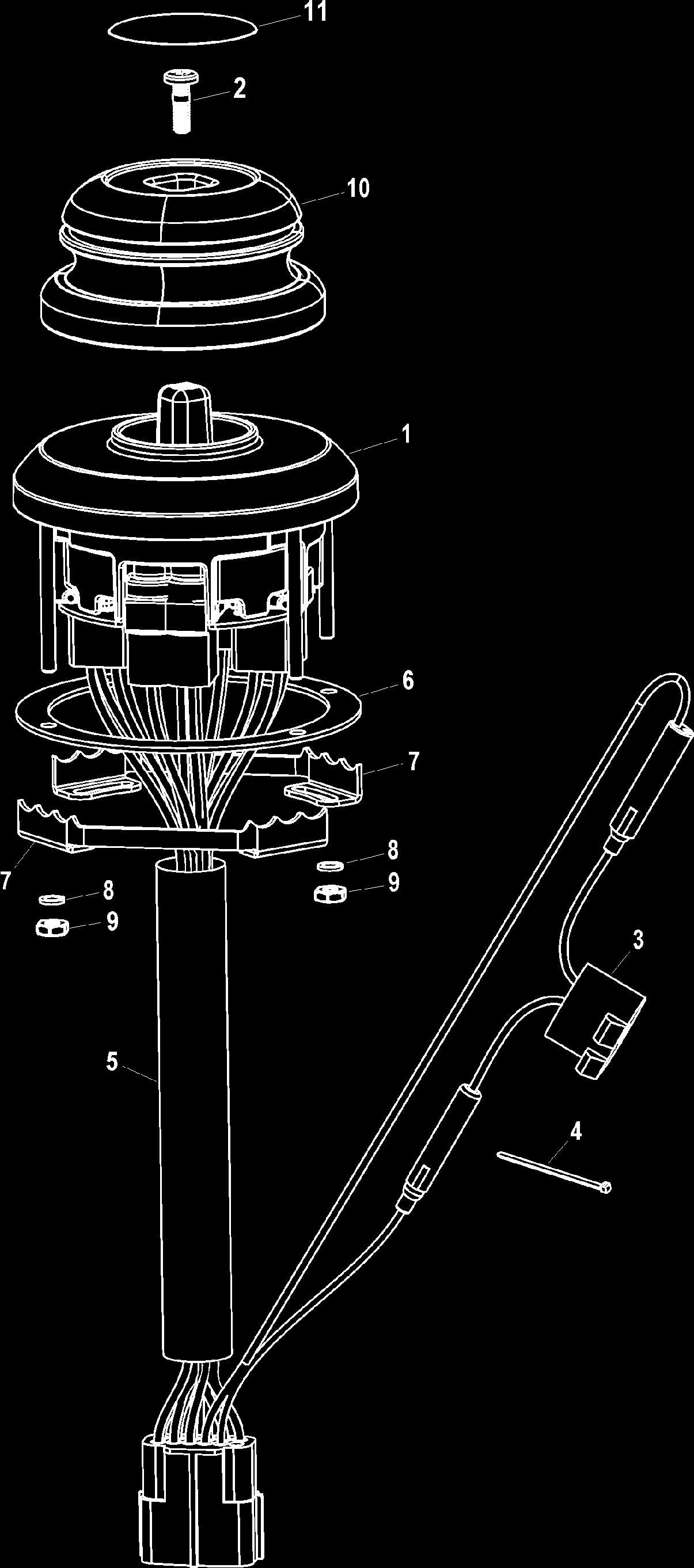 11
2
10
1
6
7
7
8
9
8
9
3
5
4