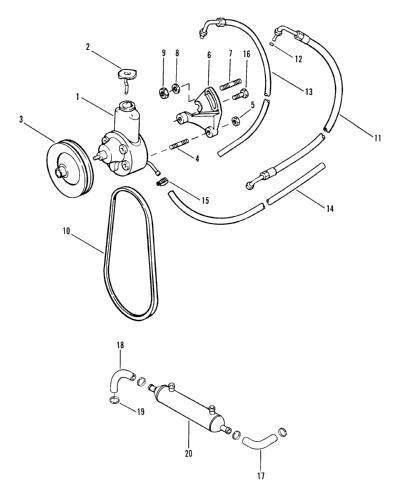 2
9
8
6
7
16
12
13
1
5
3
11
4
15
14
10
18
19
20
17