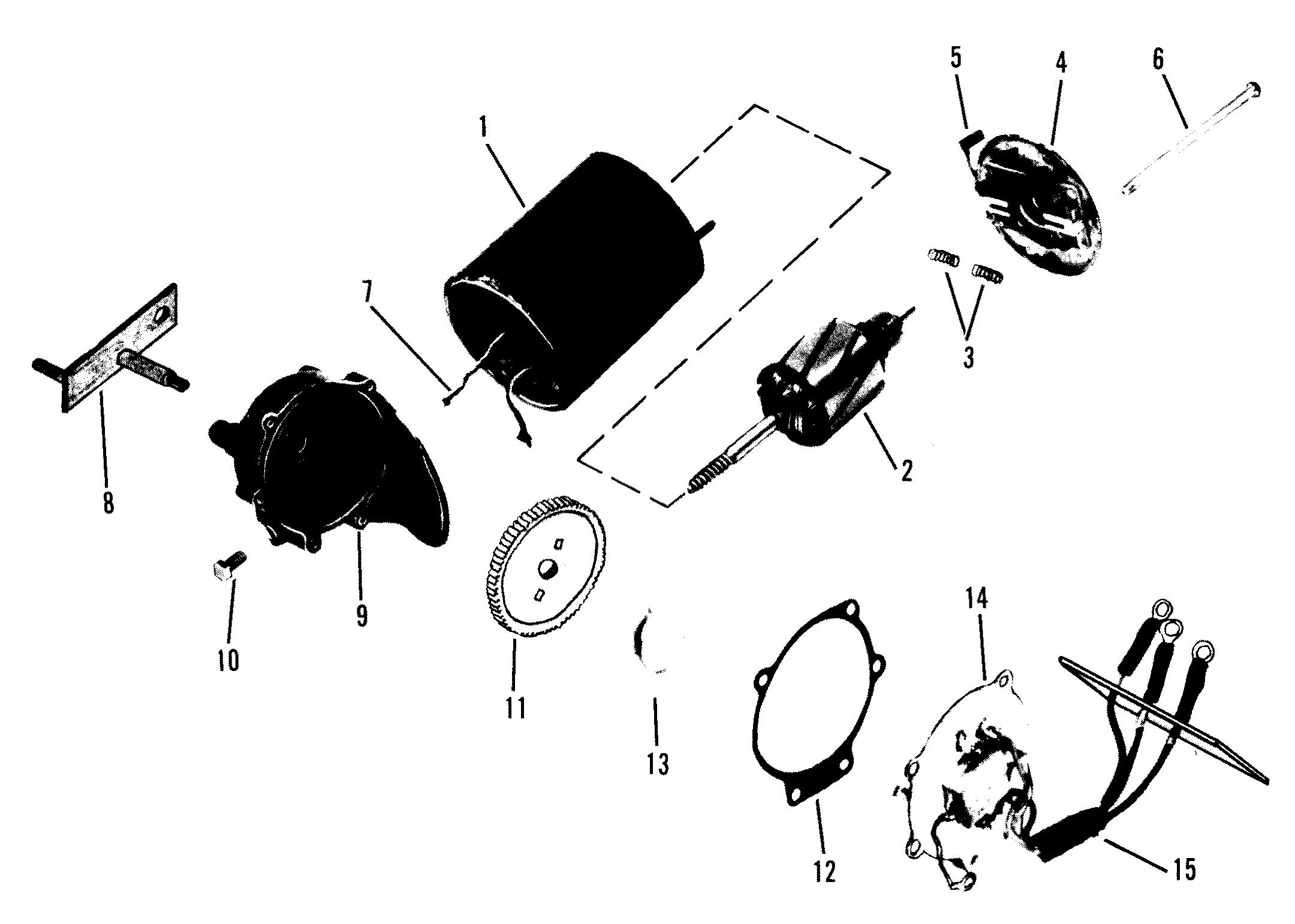 5
4
6
1
7
3
8
2
9
10
11
14
13
12
15