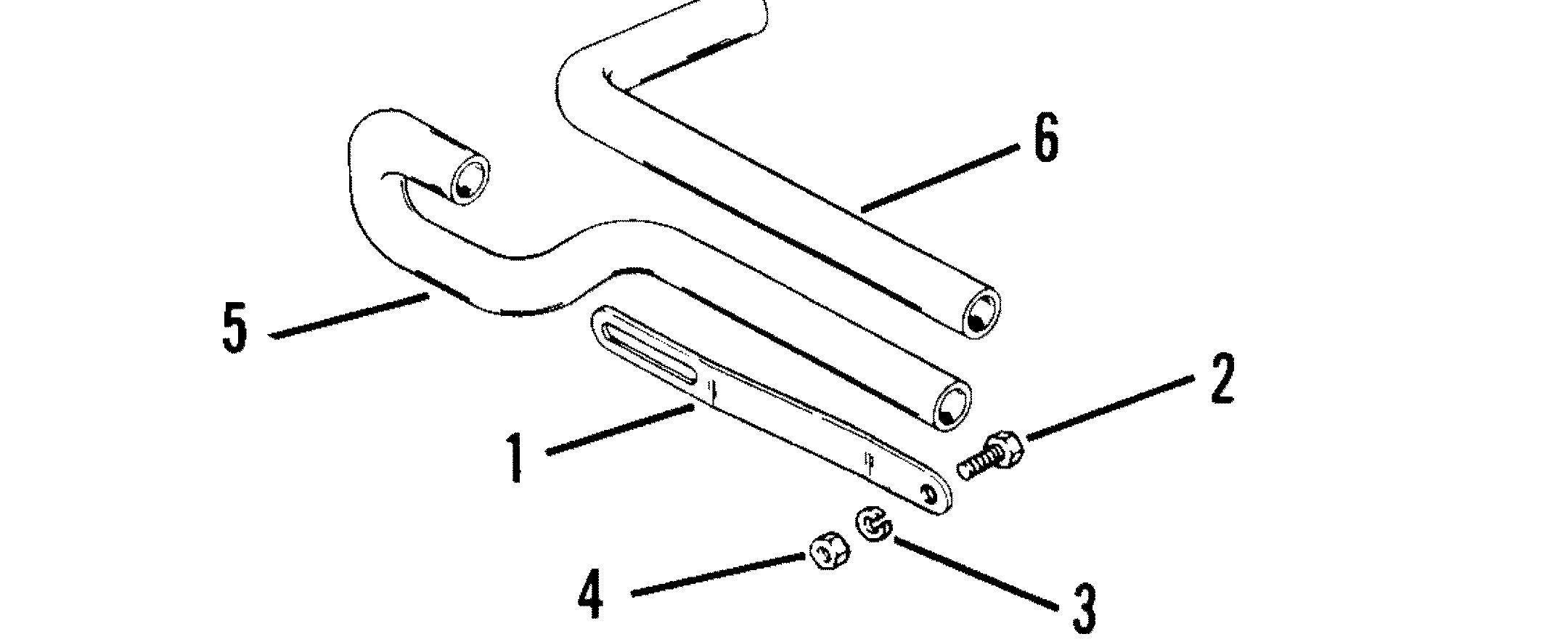 6
5
2
1
4
3