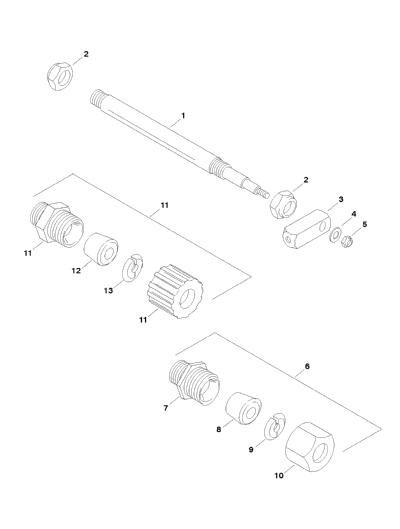 2
1
2
3
4
5
11
11
12
13
11
6
7
8
9
10