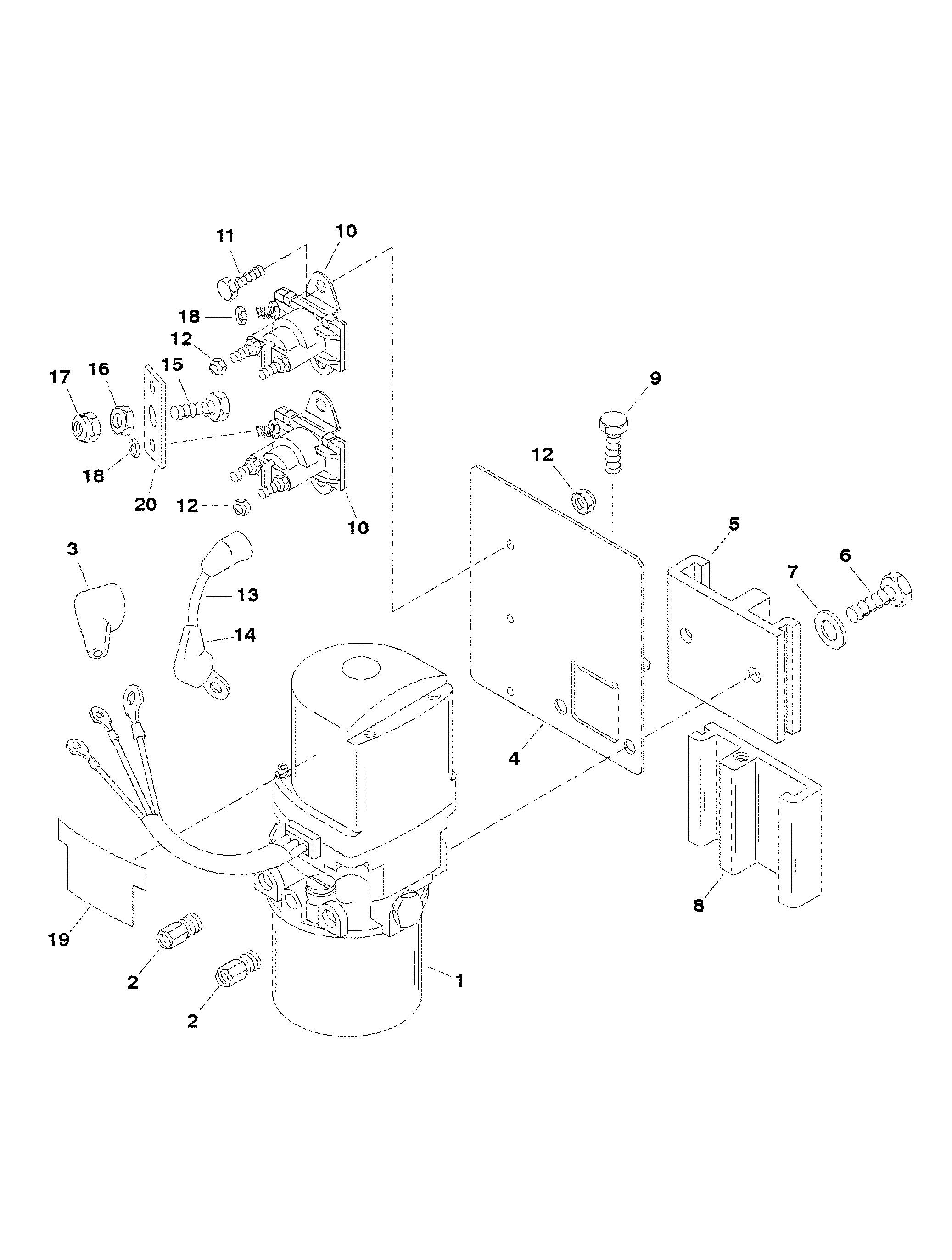 11
10
18
12
17
16
15
9
12
18
20
12
10
3
13
14
5
7
6
4
8
19
2
2
1