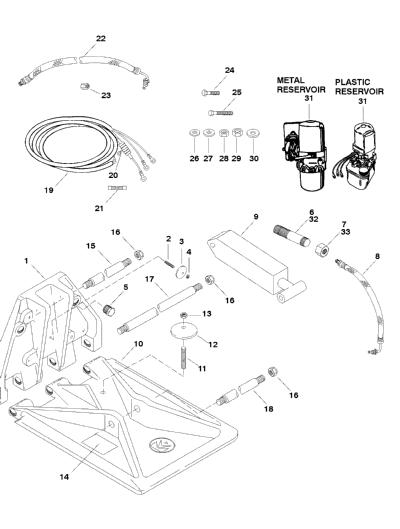 22

23

24

25

METAL RESERVOIR
31

PLASTIC RESERVOIR
31

26 27 28 29 30

19

20

21

9

6
32

7
33

8

16

15

2

3

4

1

5

17

16

13

12

11

10

16

18

14