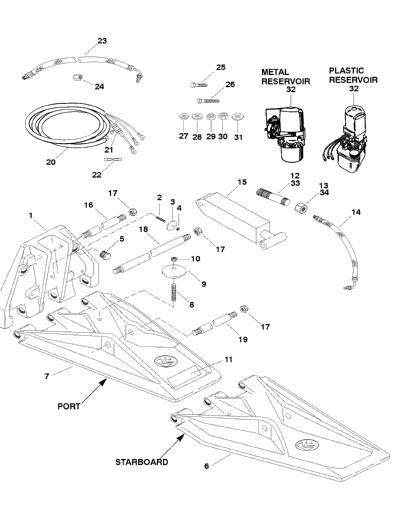 23

24

25

26

METAL RESERVOIR
32

PLASTIC RESERVOIR
32

27 28 29 30 31

20

21

22

15

12
33

13
34

14

17

16

2

3

4

1

5

18

17

10

9

8

17

19

11

7

PORT

STARBOARD

6