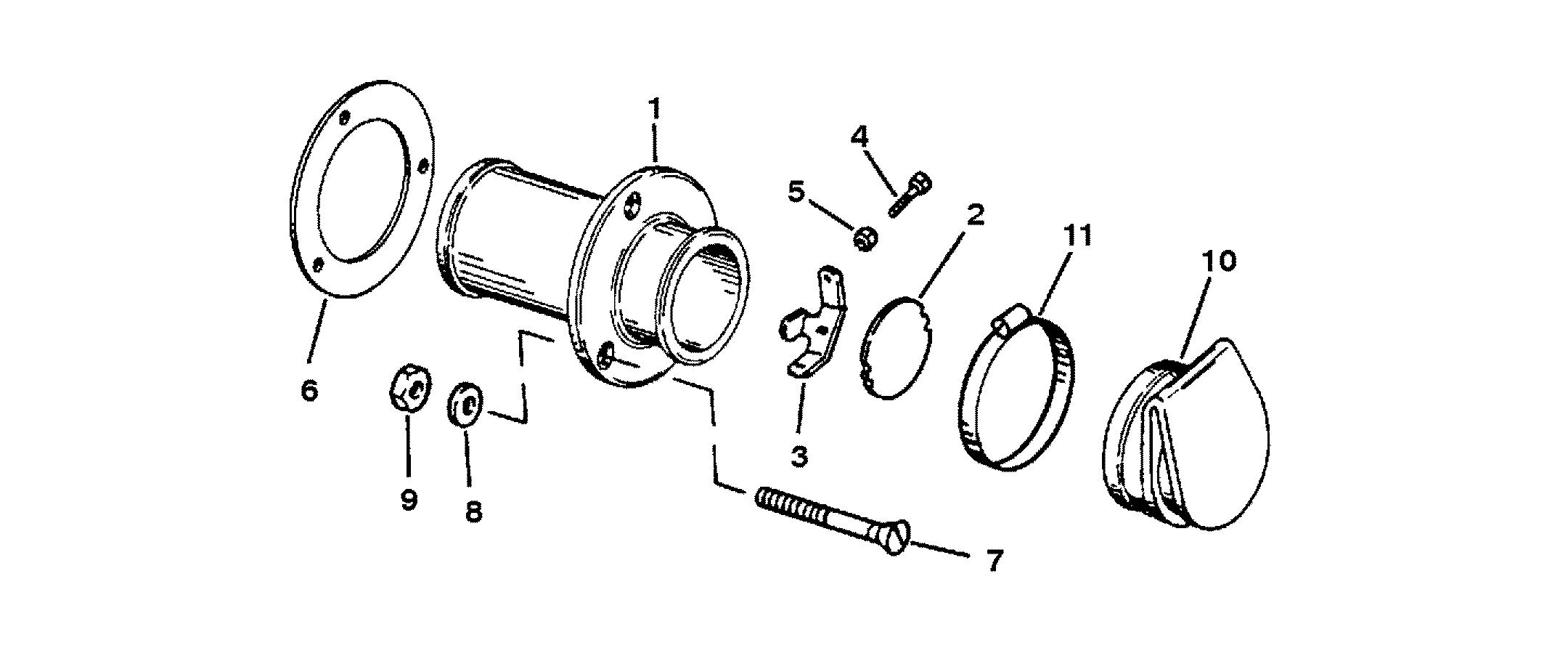 1
4
5
2
11
10
6
3
9
8
7