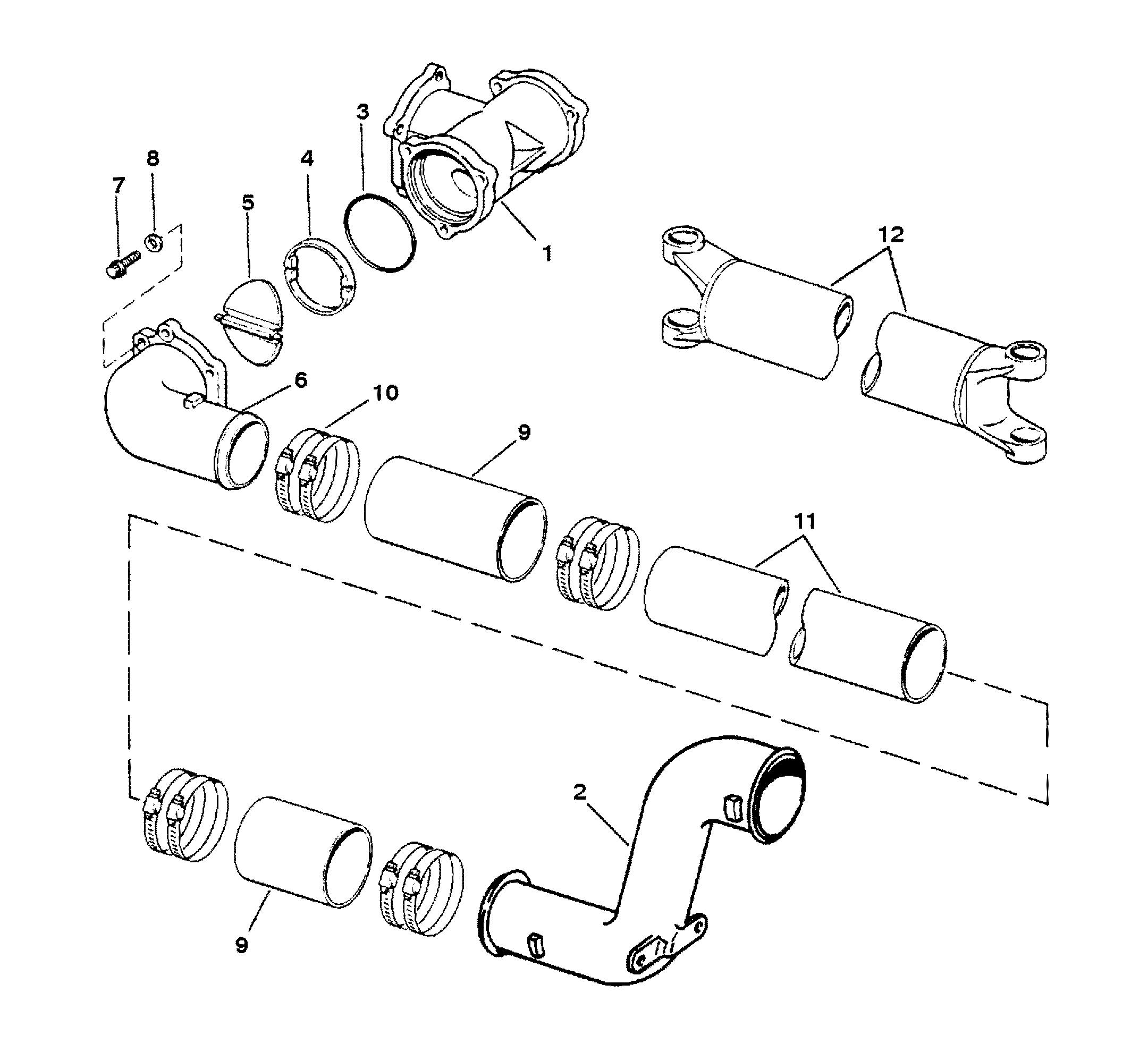 3
8
4
7
5
1
12
6
10
9
11
2
9