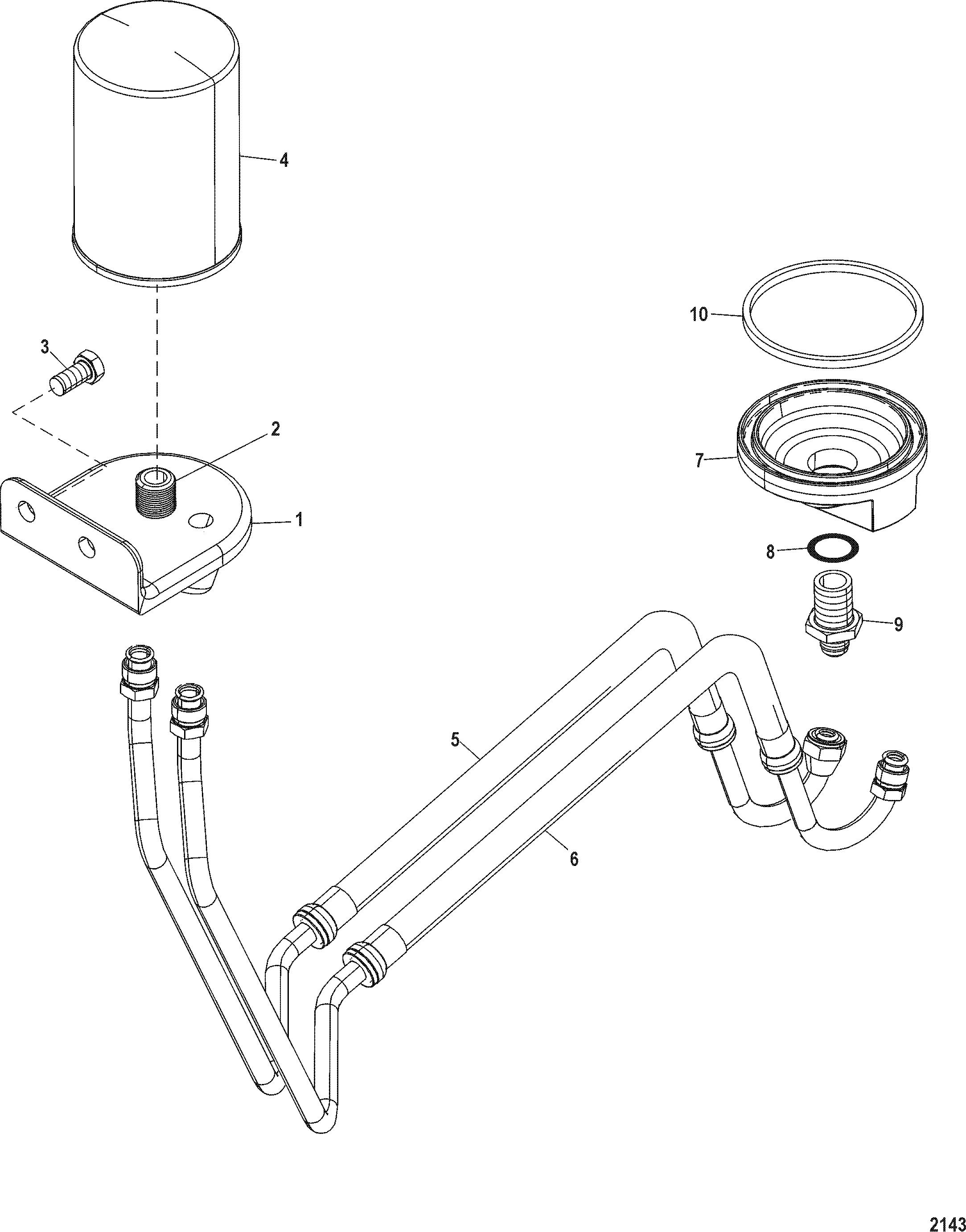 4

10

3

2

7

1

8

9

5

6

2143