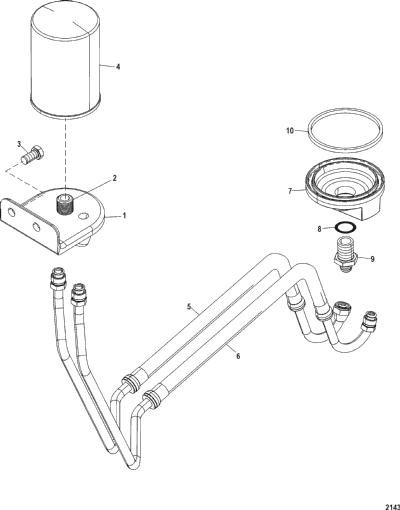 4

10

3

2

7

1

8

9

5

6

2143