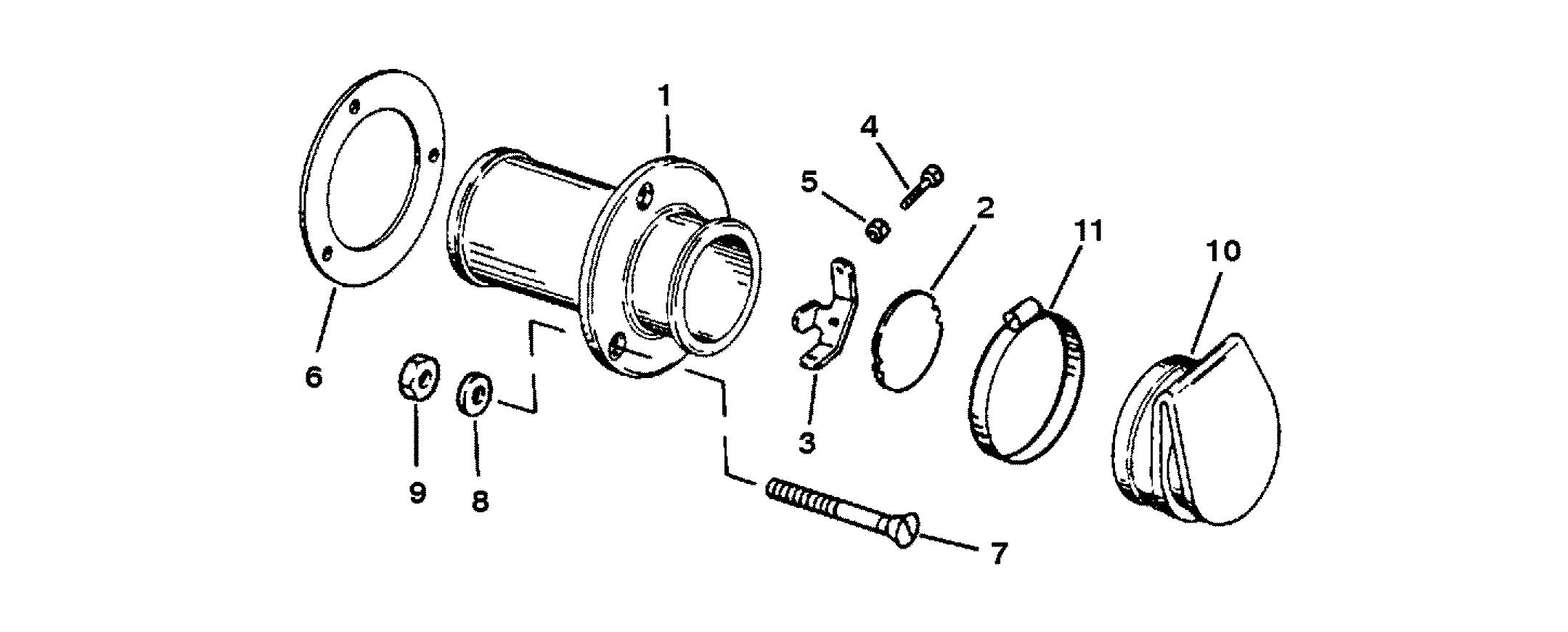 1
4
5
2
11
10
6
3
9
8
7