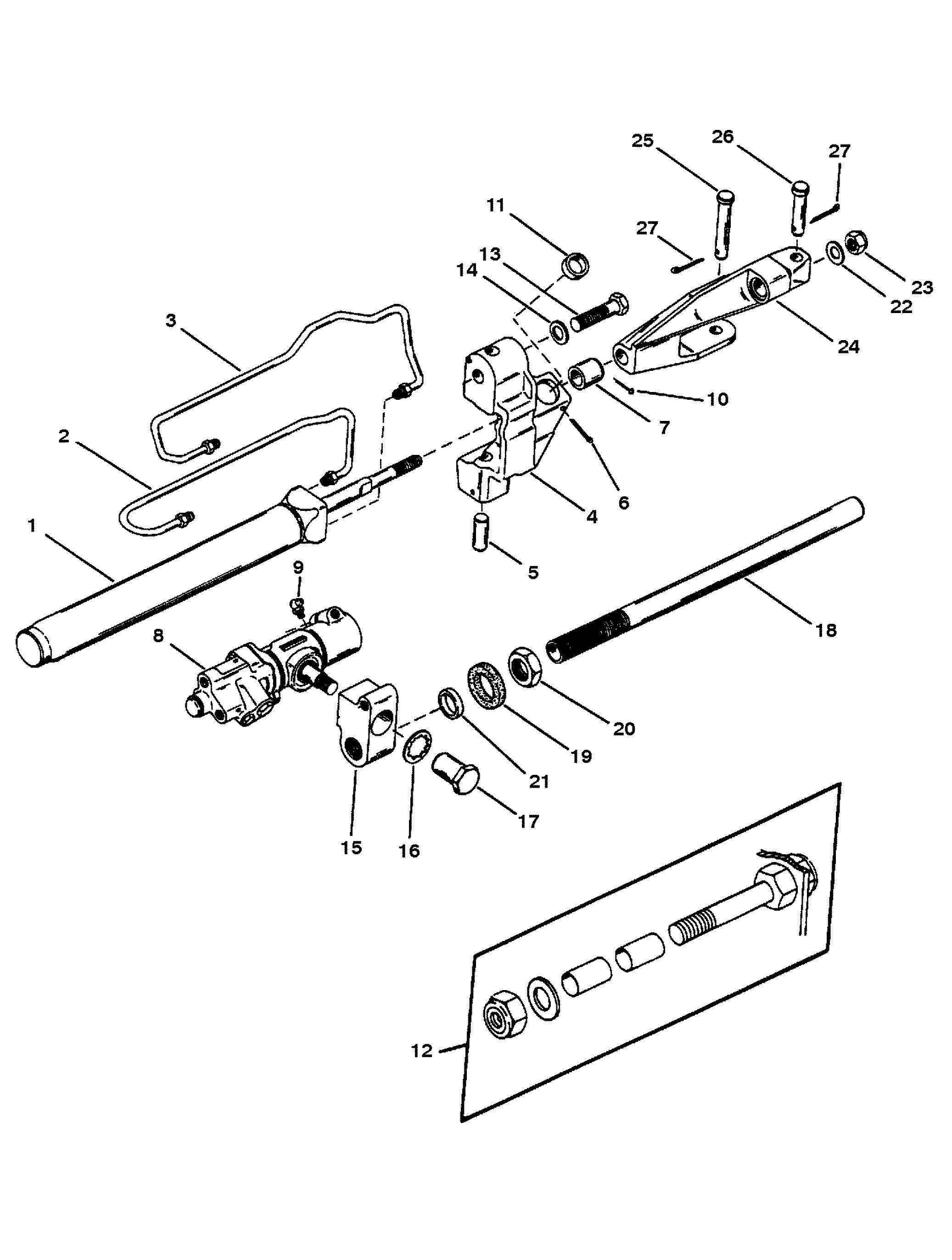 25
26
27
11
27
13
14
23
22
3
24
10
7
2
6
4
1
5
9
18
8
20
19
21
17
15
16
12