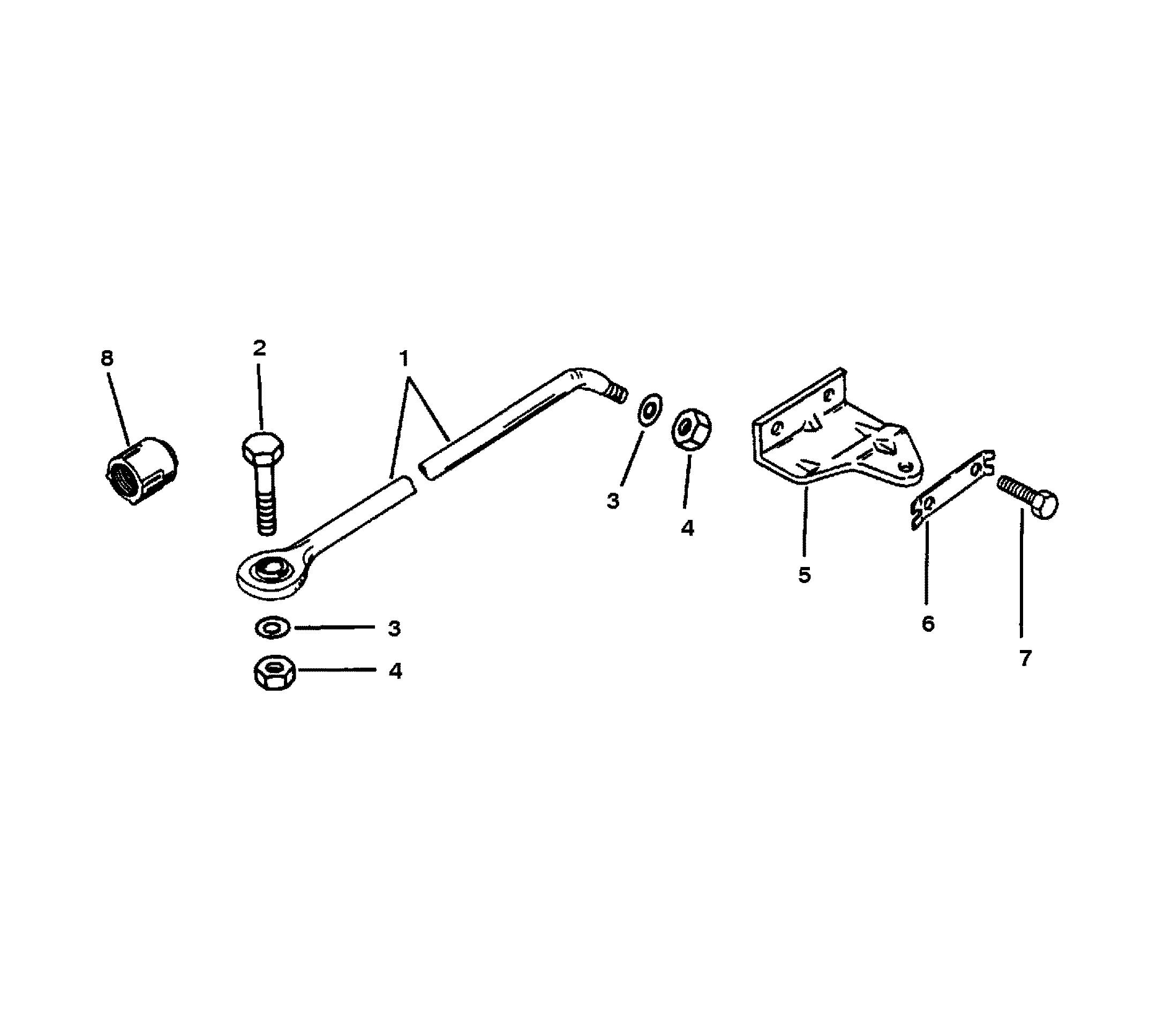 8
2
1
3
4
5
6
7
3
4