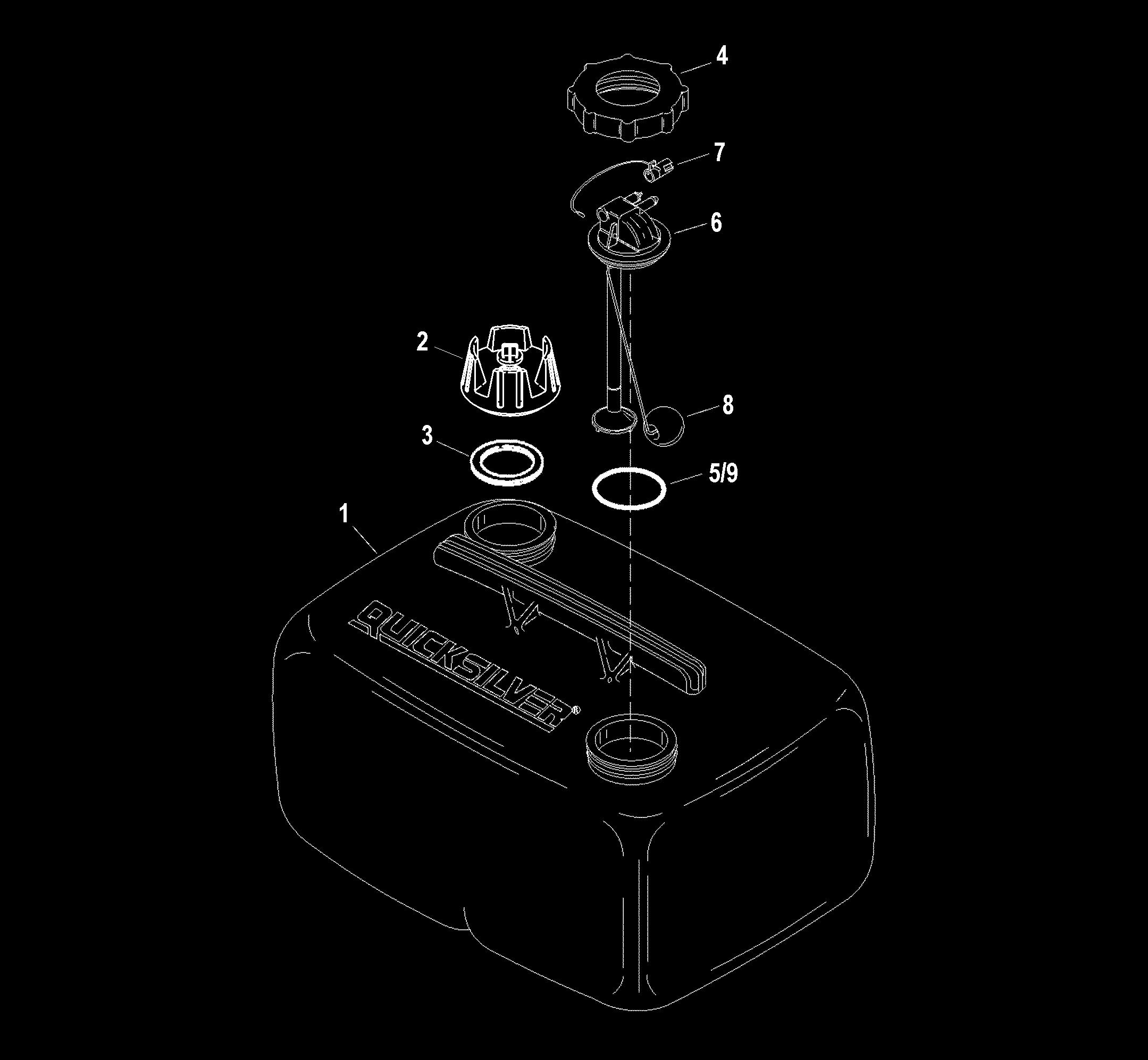 4

7

6

2

8

3

5/9

1

QUICKSILVER®