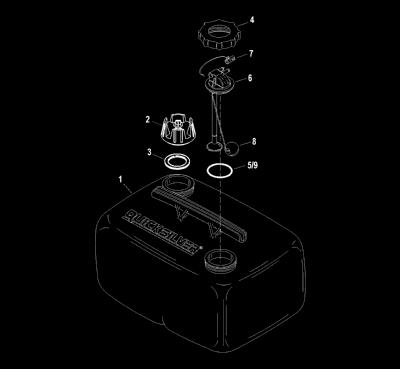 4
7
6
2
8
3
5/9
1
QUICKSILVER