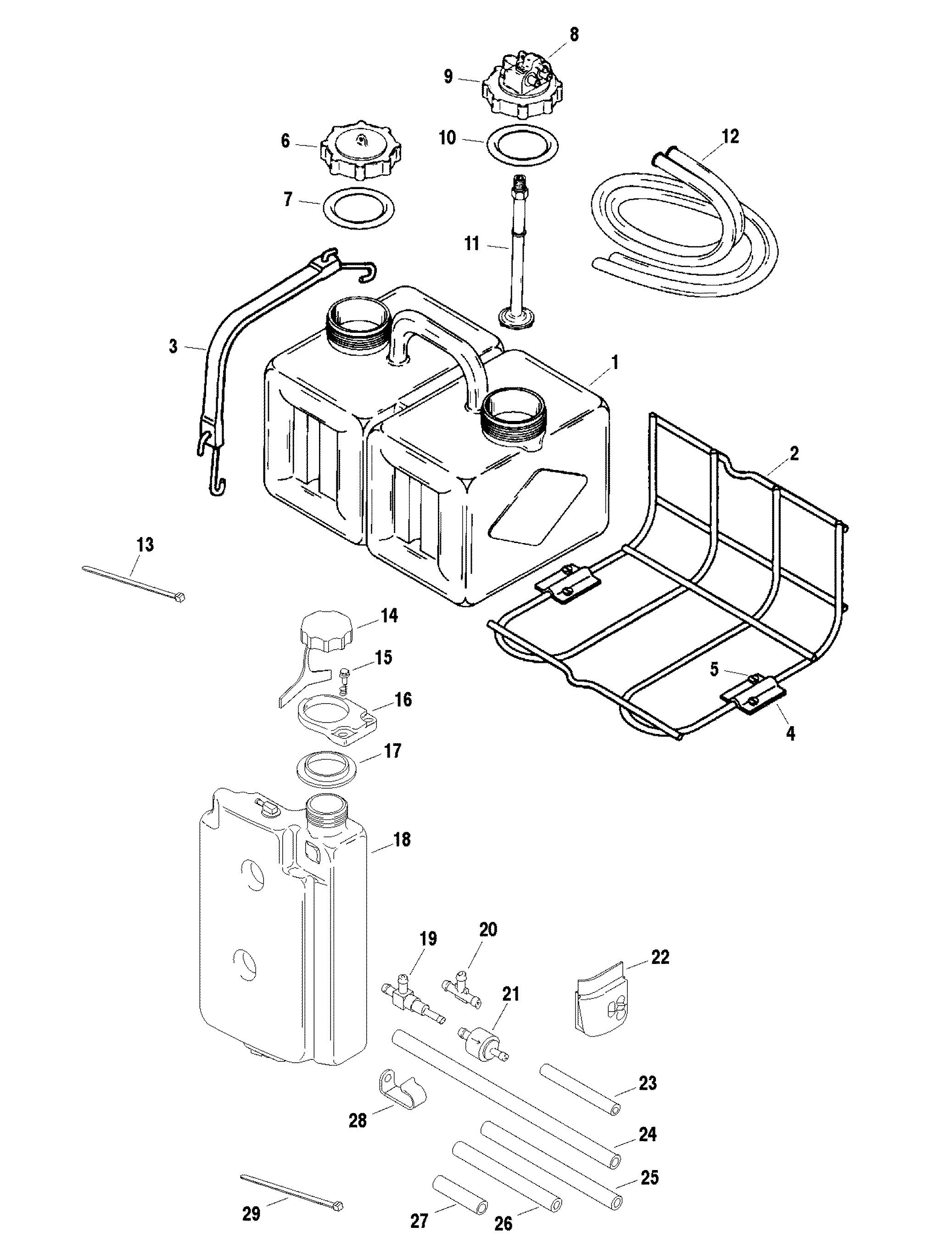 8
9
6
10
12
7
11
3
1
2
13
14
15
16
5
4
17
18
19
20
22
21
23
28
24
25
29
27
26