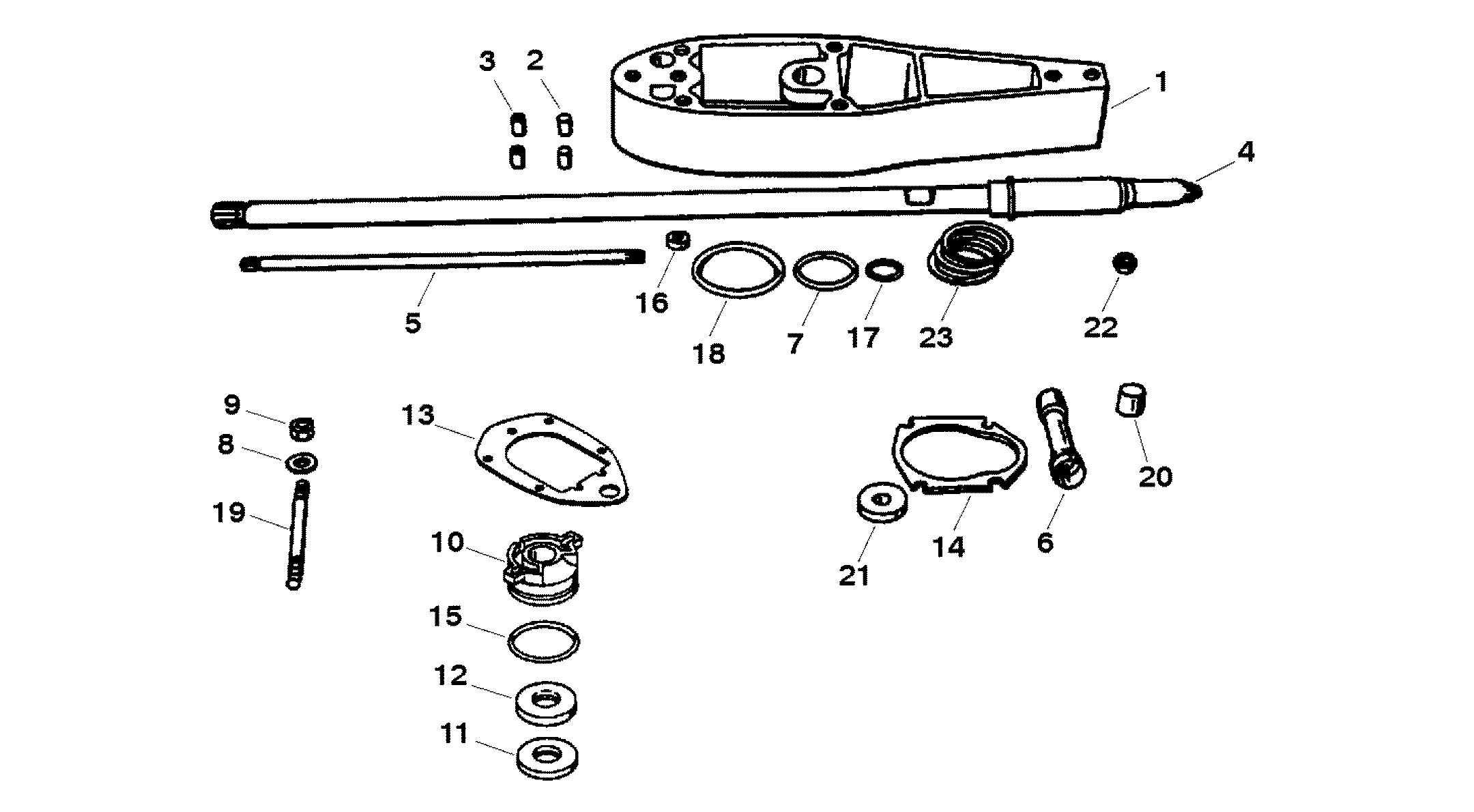 3
2
1
4
5
16
18
7
17
23
22
9
8
19
13
10
15
12
11
21
14
6
20