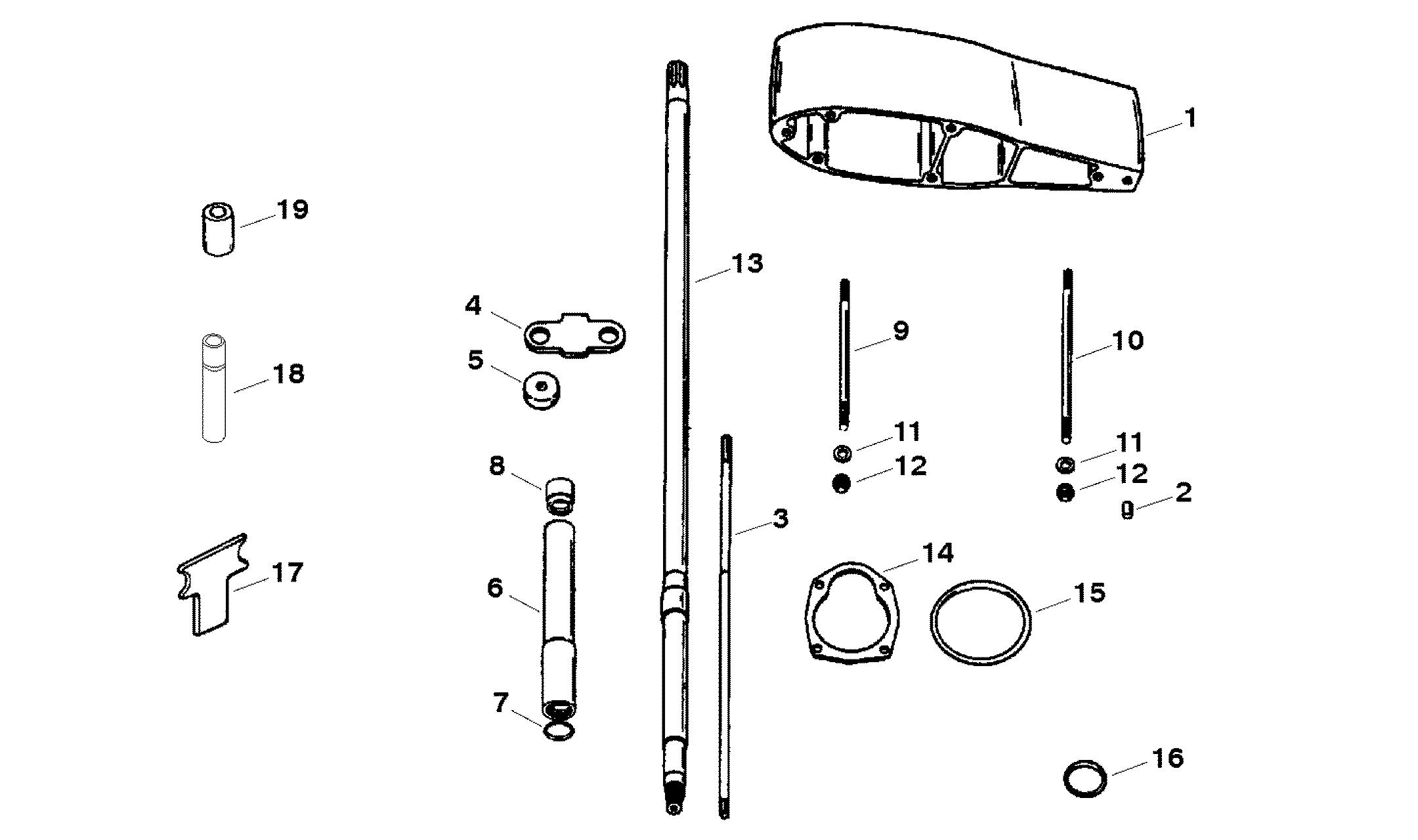 1
19
13
4
9
10
18
5
11
11
12
12
8
2
3
14
17
6
15
7
16