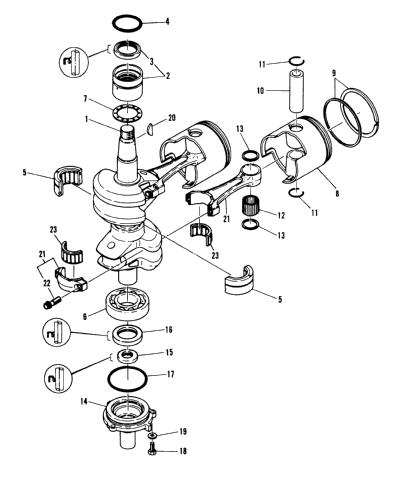 4
3
2
11
9
10
7
1
20
13
5
8
11
21
12
13
23
23
21
22
5
6
16
15
17
14
19
18