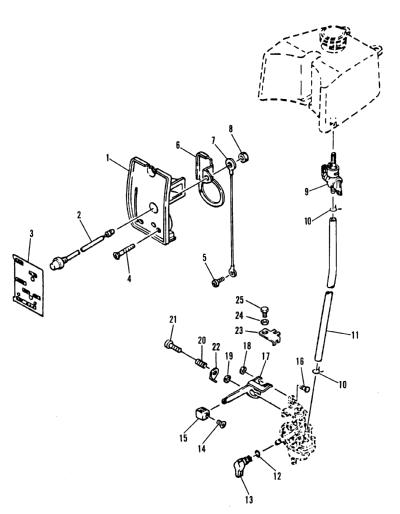 8
7
6
1
9
10
2
3
4
5
25
24
23
11
21
20
22
19
18
17
16
10
15
14
12
13