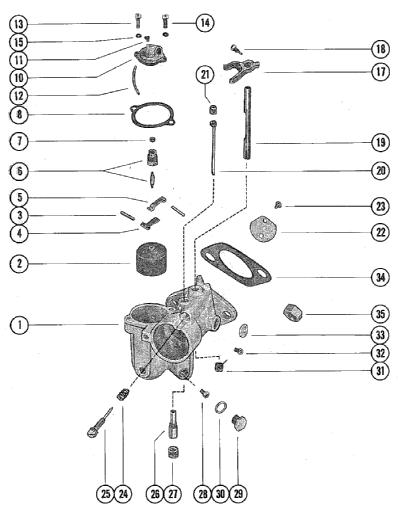 13
14
15
11
10
12
8
7
6
5
3
4
2
1
18
17
21
19
20
23
22
34
35
33
32
31
25
24
26
27
28
30
29