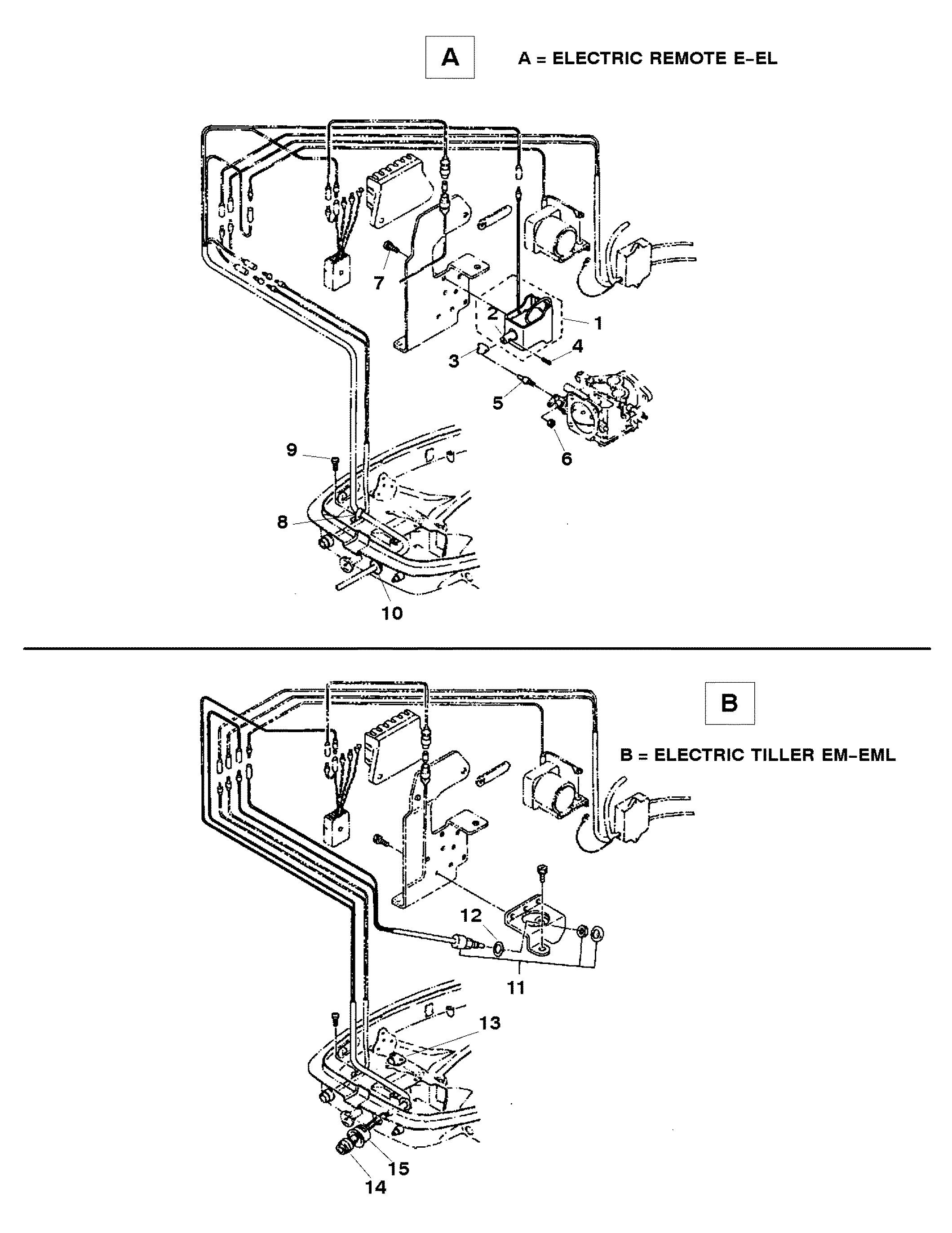 A

A = ELECTRIC REMOTE E–EL

7
2
1
3
4
5
6
9
8
10

B

B = ELECTRIC TILLER EM–EML

12
11
13
15
14