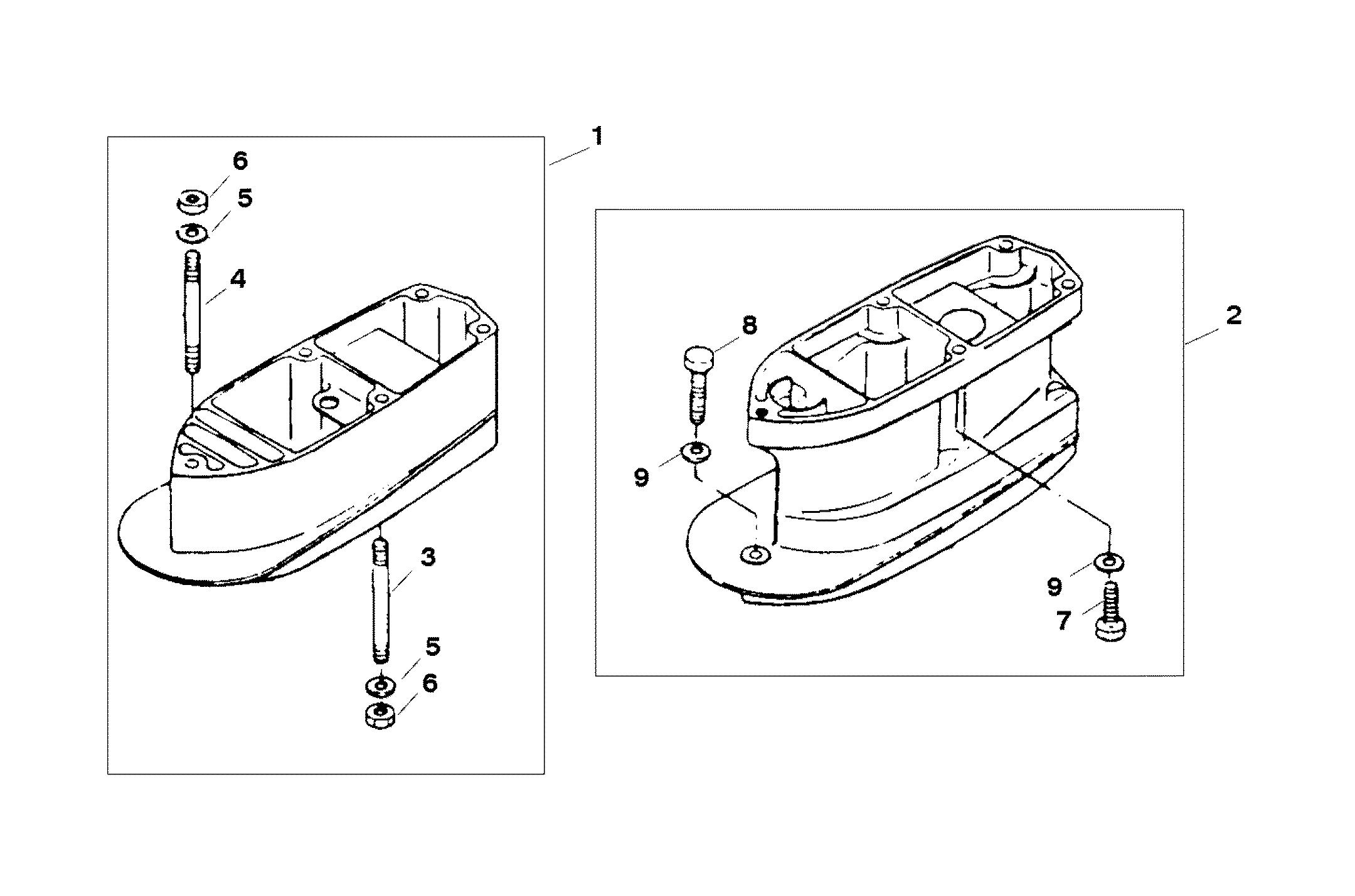 1
6
5
4
3
5
6
2
8
9
9
7