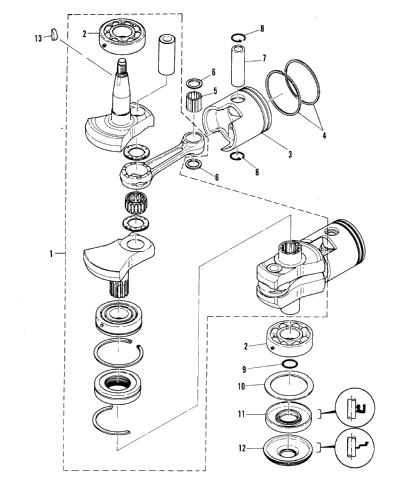 13
2
8
7
6
5
4
3
8
6
1
2
9
10
11
12