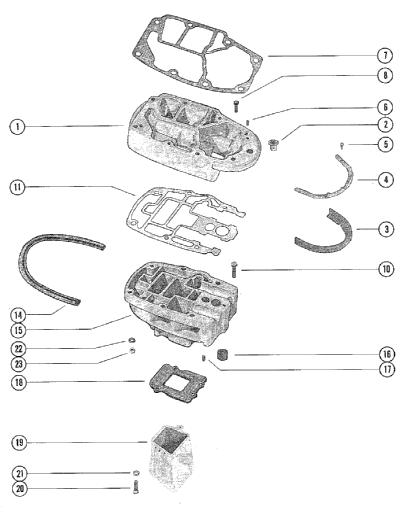 7
8
6
1
2
5
4
11
3
10
14
15
22
23
16
17
18
19
21
20