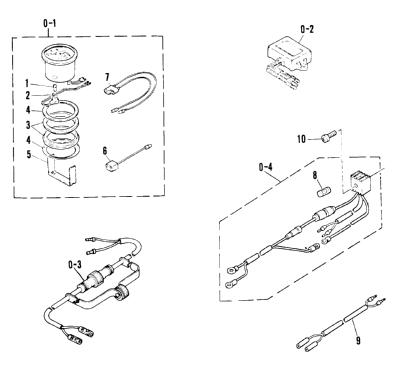 0-1
1
2
4
3
4
5
7
6
0-2
10
0-4
8
0-3
9