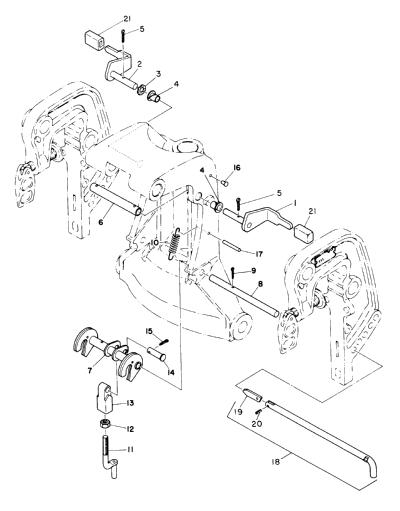 21
5
2
3
4
16
4
5
1
21
6
10
17
9
8
15
7
14
13
12
11
19
20
18