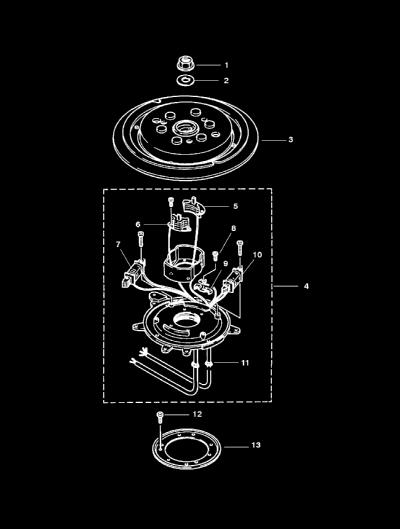 1
2
3
5
6
8
7
10
9
4
11
12
13