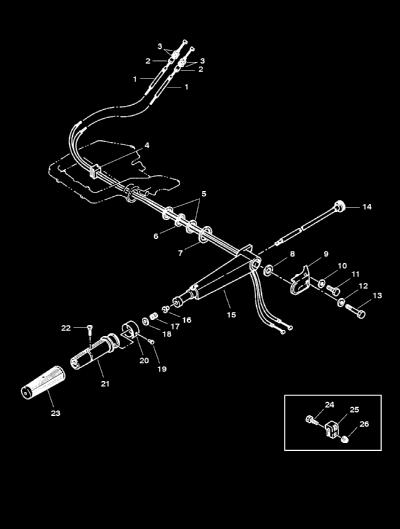 3
2
3
2
1
1
4
5
6
7
14
8
9
10
11
12
13
15
16
17
18
22
20
19
21
23
24
25
26