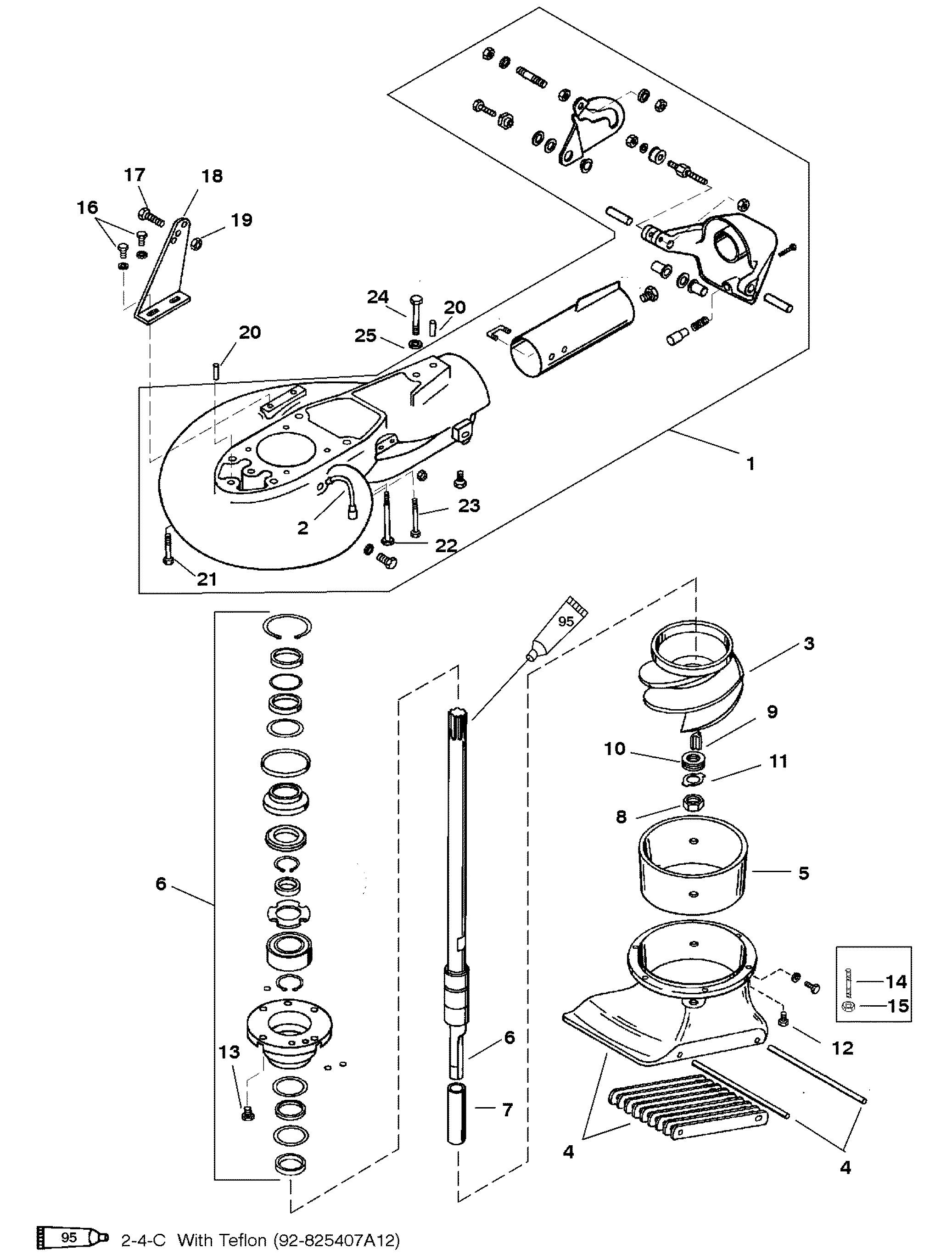 17
18
16
19
24
20
25
20
1
2
23
22
21
95
3
9
10
11
8
5
6
14
15
12
6
13
7
4
4
95
2-4-C With Teflon (92-825407A12)