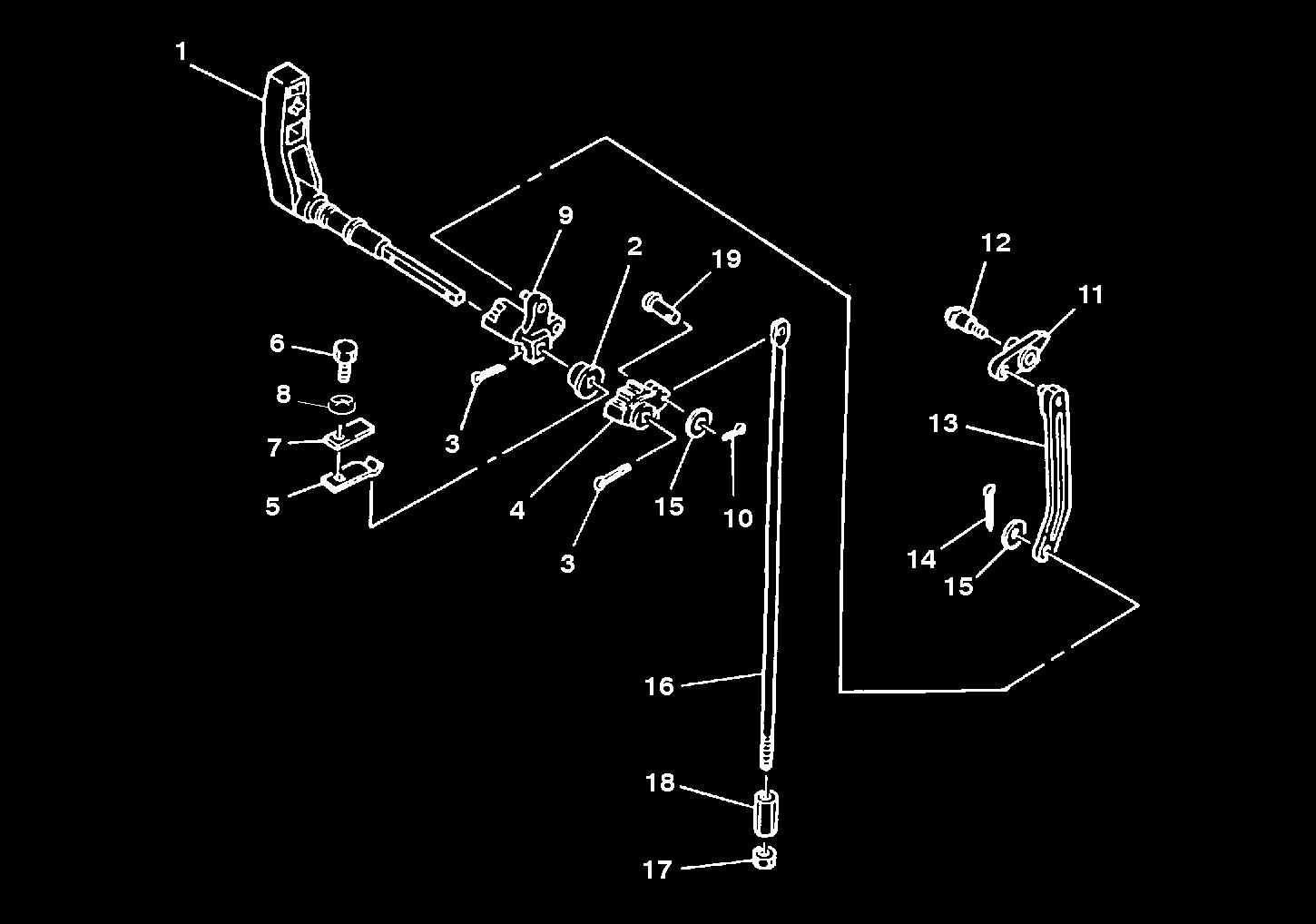 1
9
2
19
12
11
6
8
7
5
3
4
3
15
10
13
14
15
16
18
17