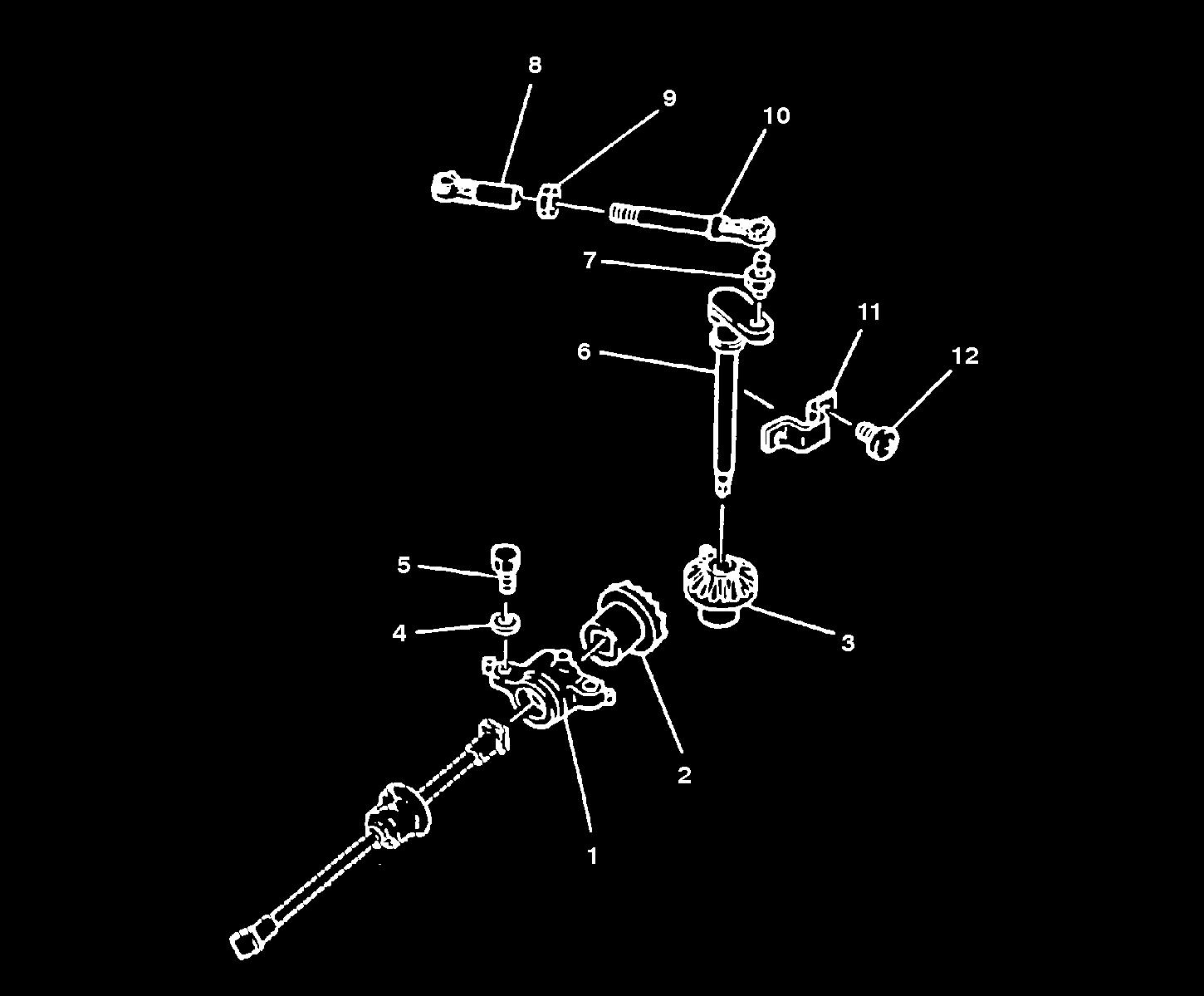 8
9
10
7
11
6
12
5
4
3
2
1