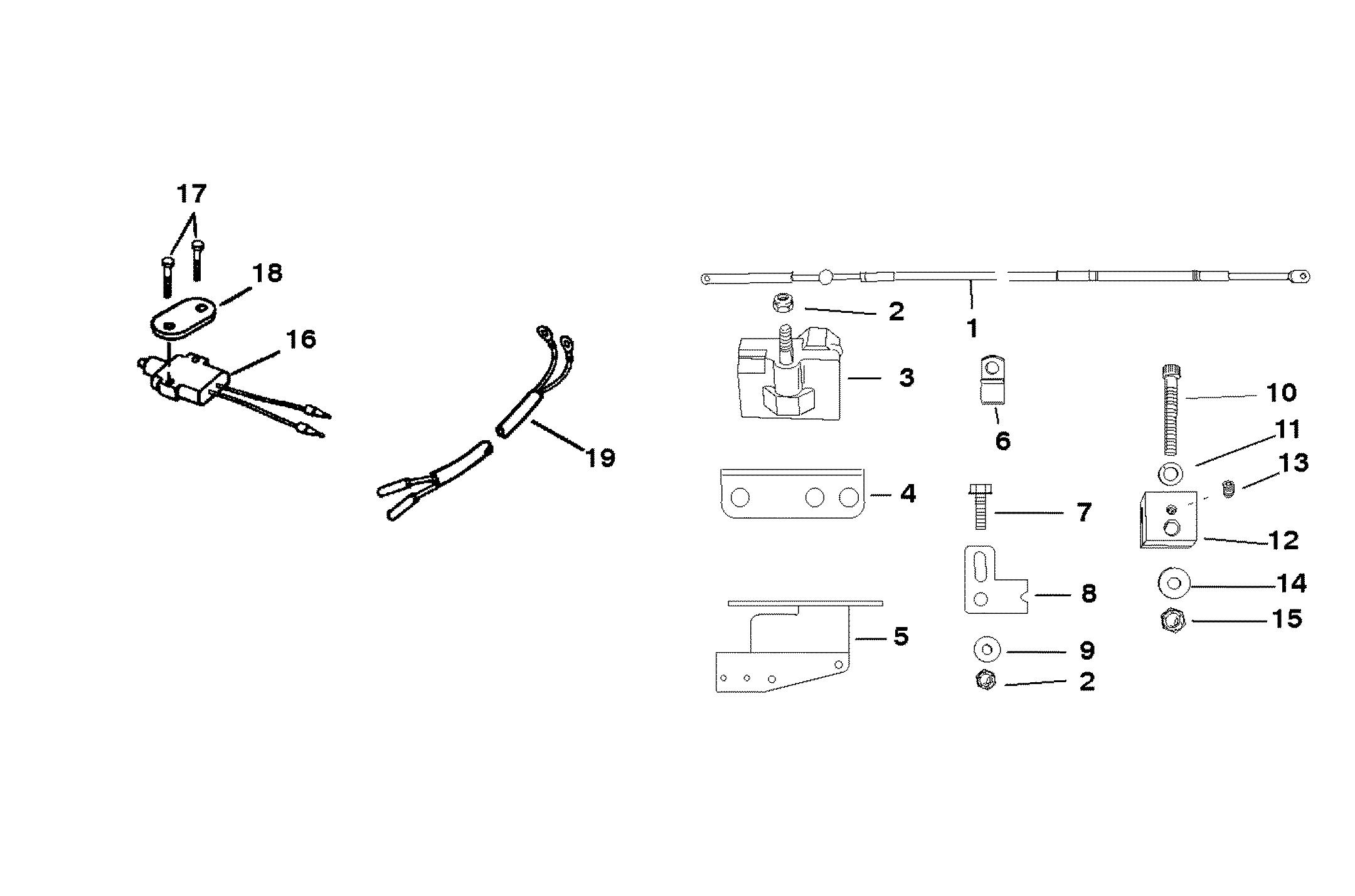 17
18
16
19
2
1
3
6
10
11
13
4
7
12
8
14
15
5
9
2