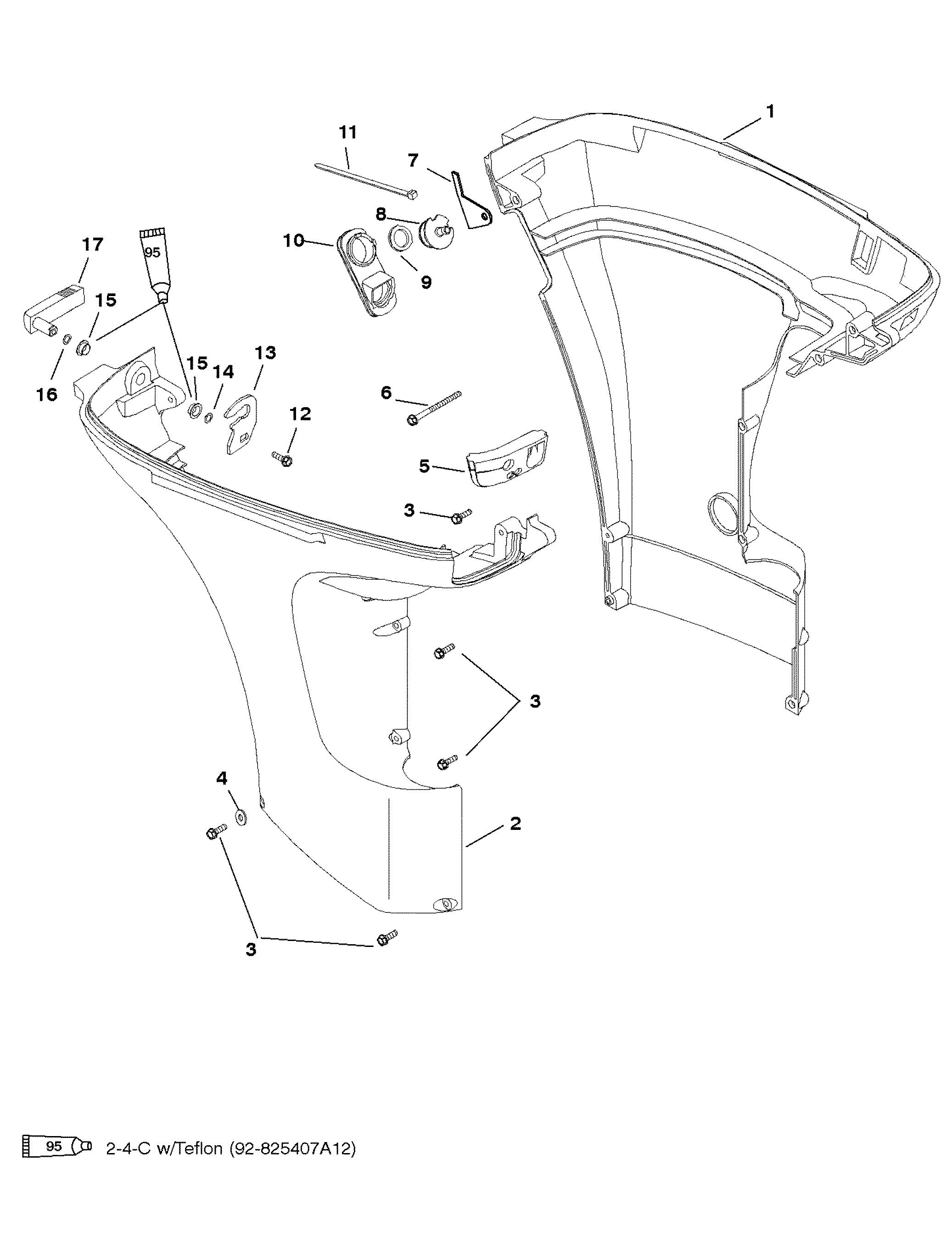 1
11
7
8
10
9
17
95
15
16
15
14
13
6
12
5
3
3
4
2
3

95 2-4-C w/Teflon (92-825407A12)