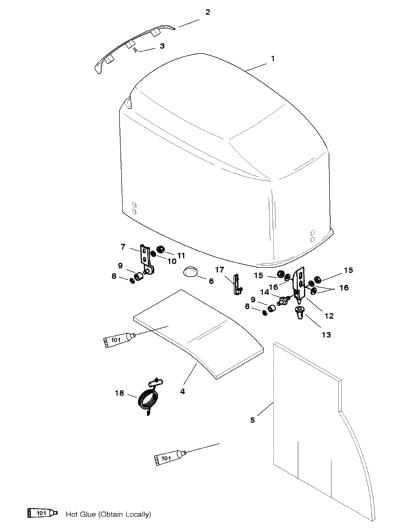 2
3
1
7
11
10
9
8
6
17
15
16
14
9
8
15
16
12
13
101
4
18
5
101
101 Hot Glue (Obtain Locally)