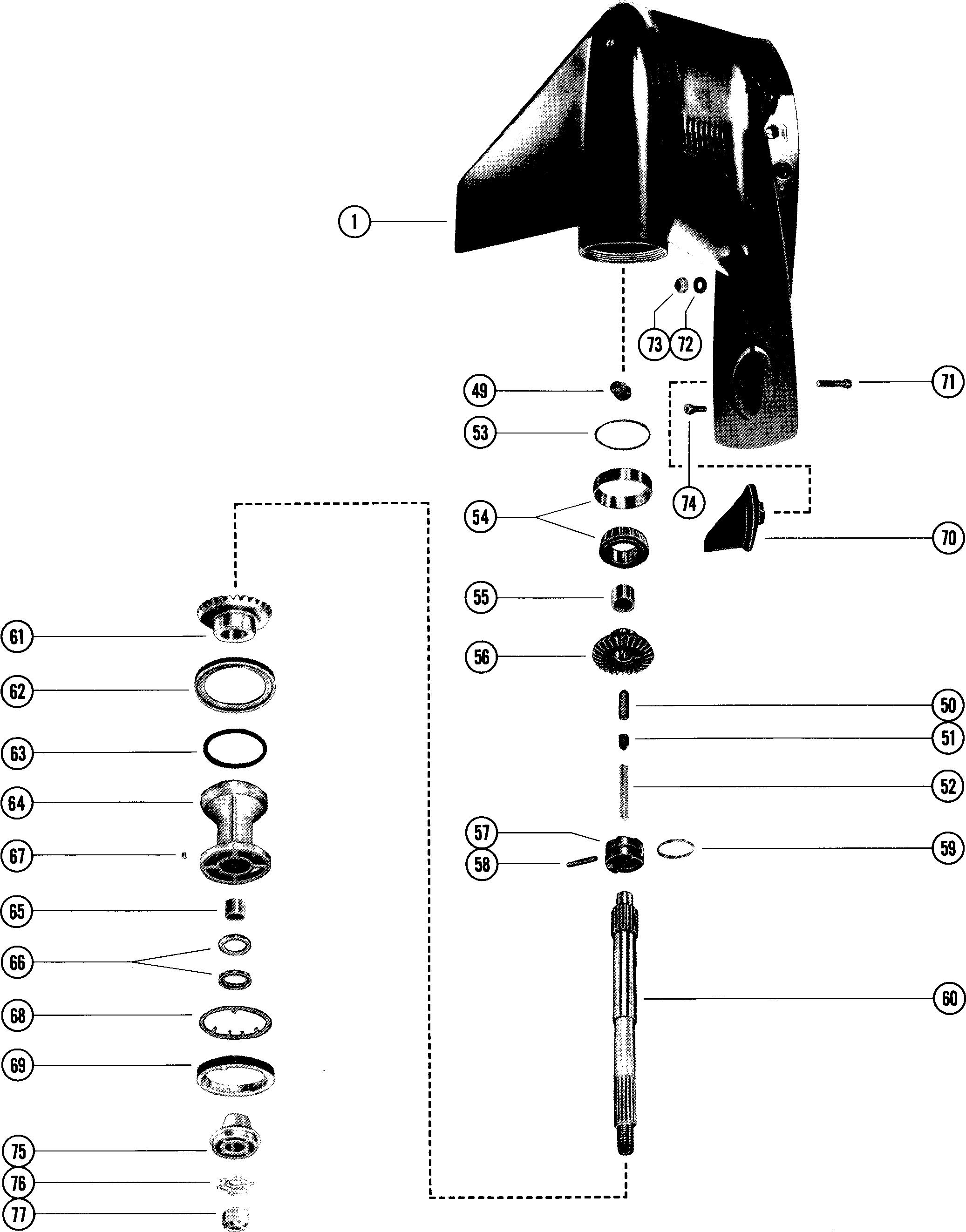 1
73
72
49
71
53
74
54
70
55
61
56
62
50
51
63
52
64
57
59
67
58
65
66
60
68
69
75
76
77