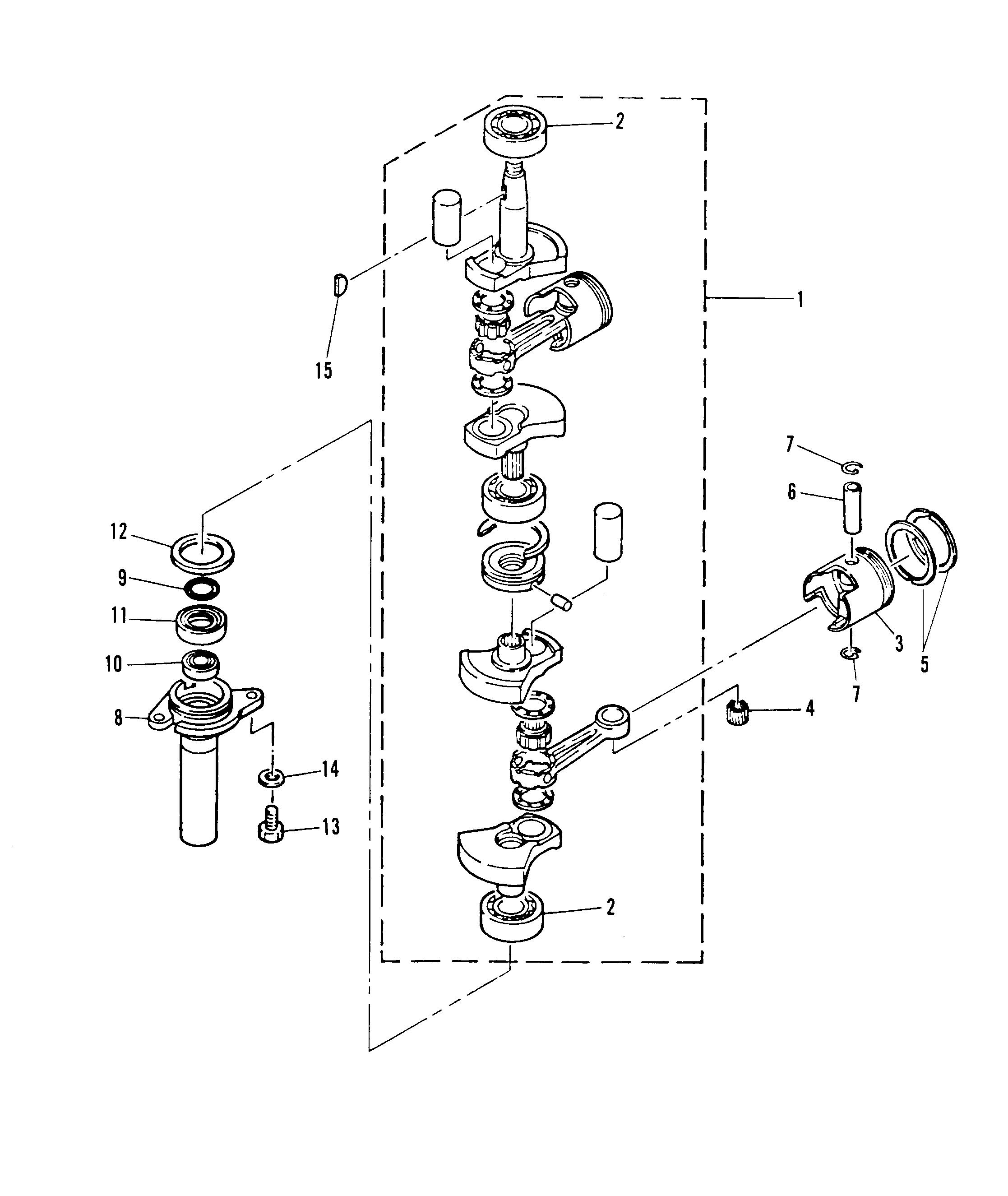 2
1
15
7
6
12
9
11
10
8
3
5
7
4
14
13
2