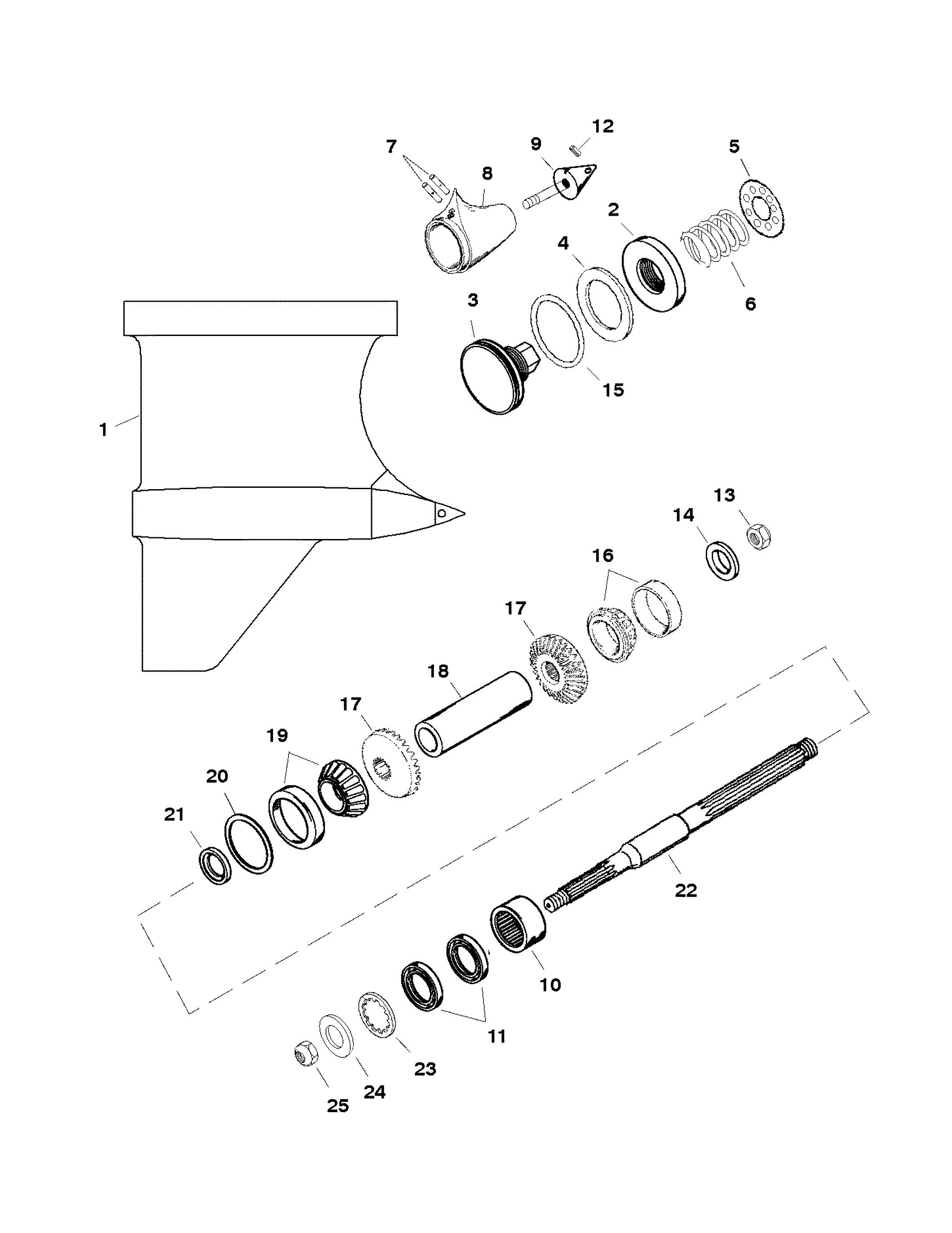 12
7
9
5
8
2
4
6
3
15
1
13
14
16
17
18
17
19
20
21
22
10
11
23
24
25